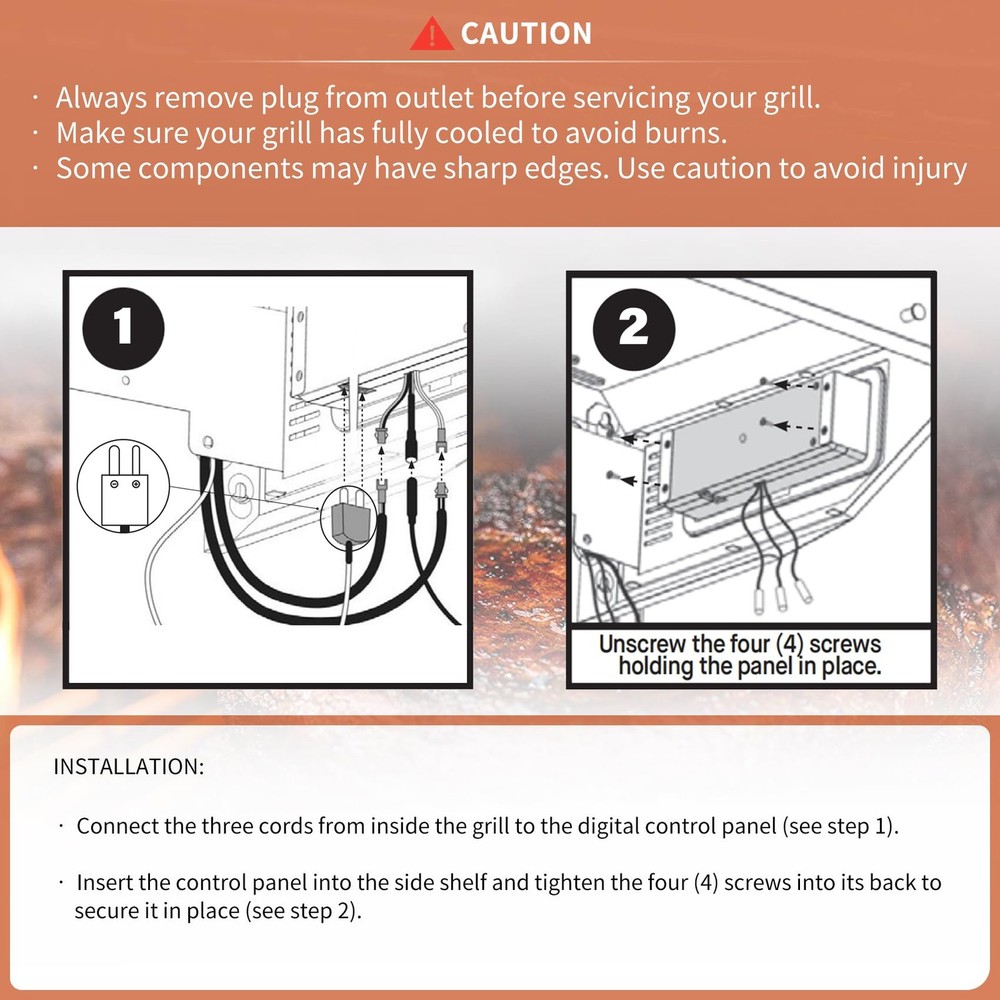 CAUTION

· Always remove plug from outlet before servicing your grill.
· Make sure your grill has fully cooled to avoid burns.
· Some components may have sharp edges. Use caution to avoid injury

1

2

Unscrew the four (4) screws holding the panel in place.

INSTALLATION:

· Connect the three cords from inside the grill to the digital control panel (see step 1).

· Insert the control panel into the side shelf and tighten the four (4) screws into its back to secure it in place (see step 2).