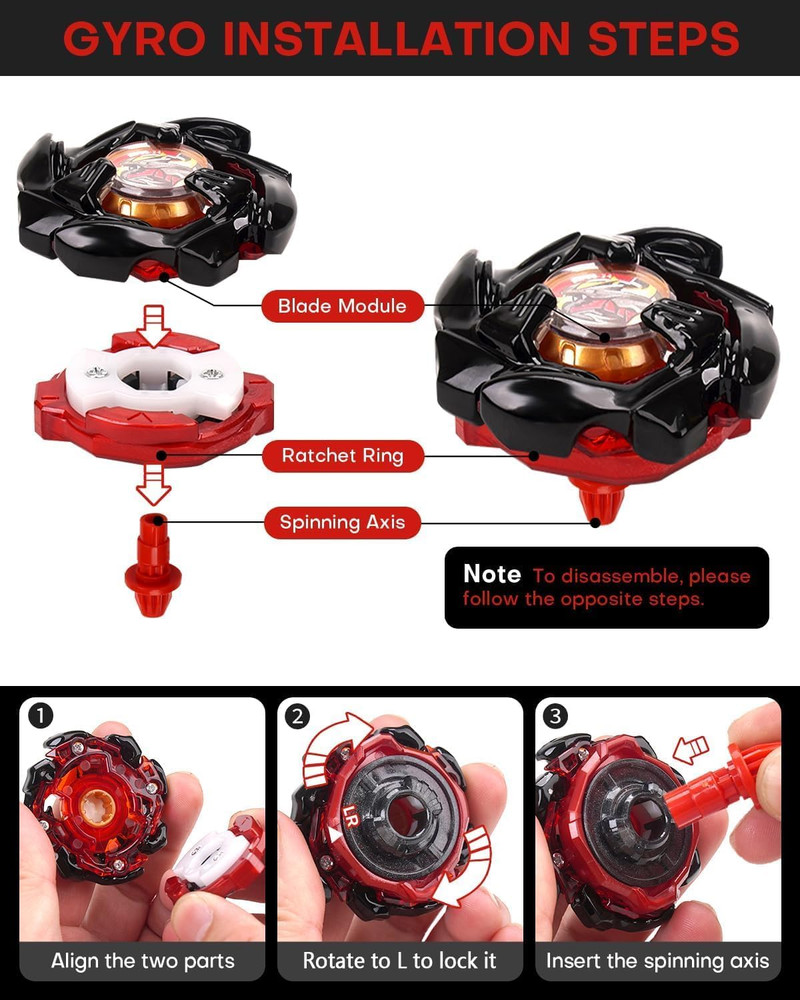 GYRO INSTALLATION STEPS

Blade Module

Ratchet Ring

Spinning Axis

Note To disassemble, please follow the opposite steps.

1
Align the two parts

2
LR
Rotate to L to lock it

3
Insert the spinning axis