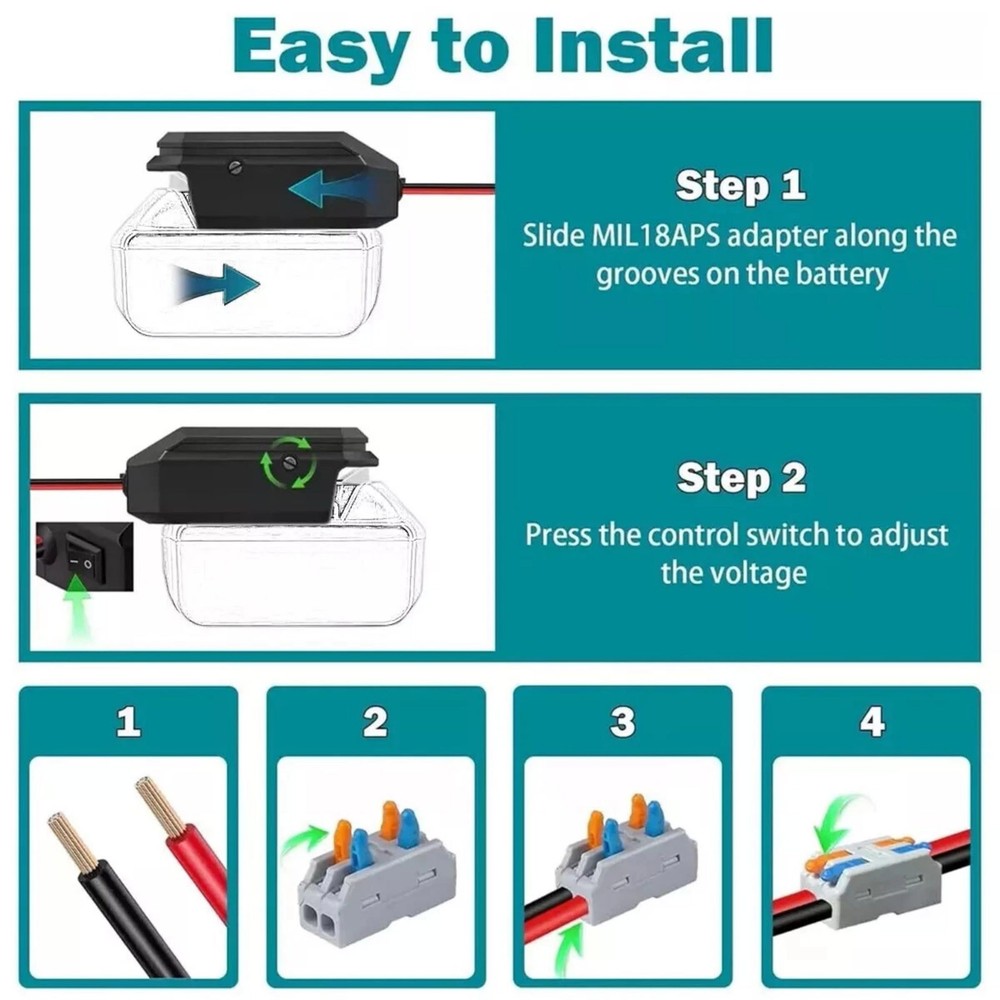 Easy to Install

Step 1
Slide MIL18APS adapter along the grooves on the battery

Step 2
Press the control switch to adjust the voltage

1

2

3

4