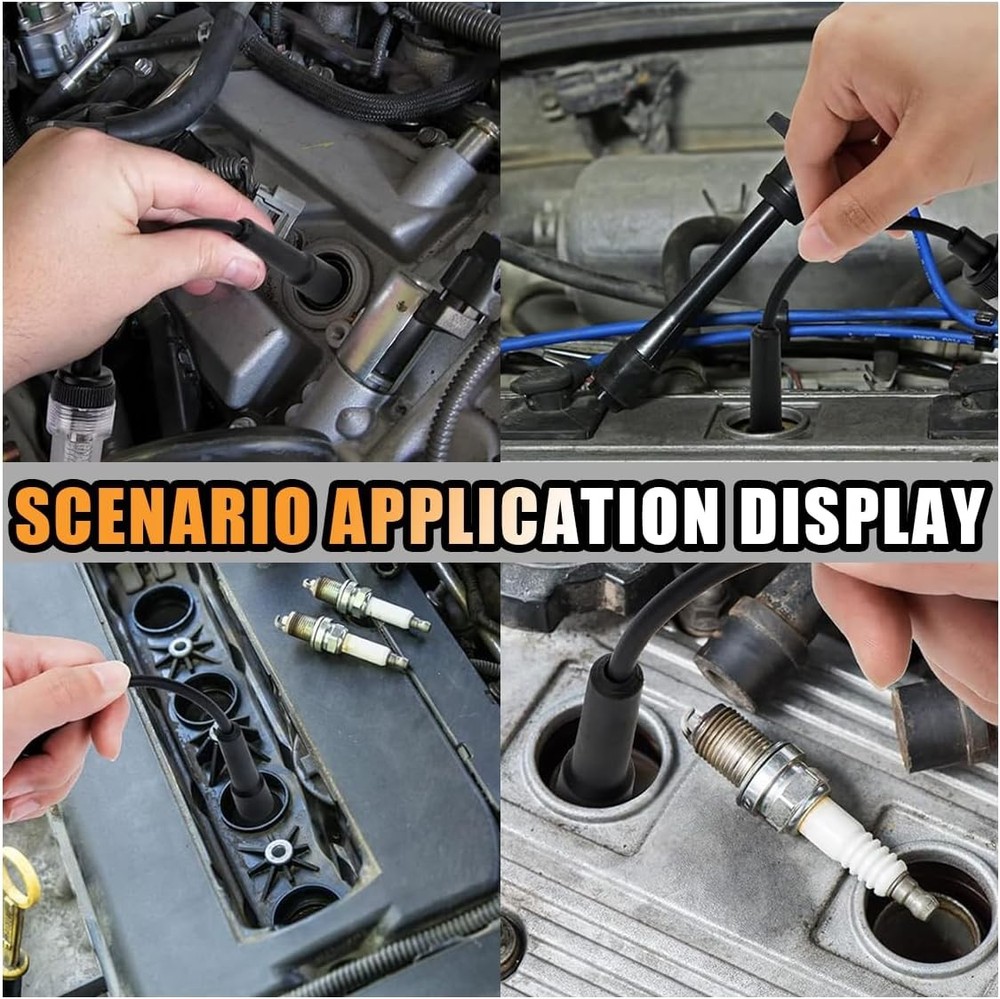 SCENARIO APPLICATION DISPLAY