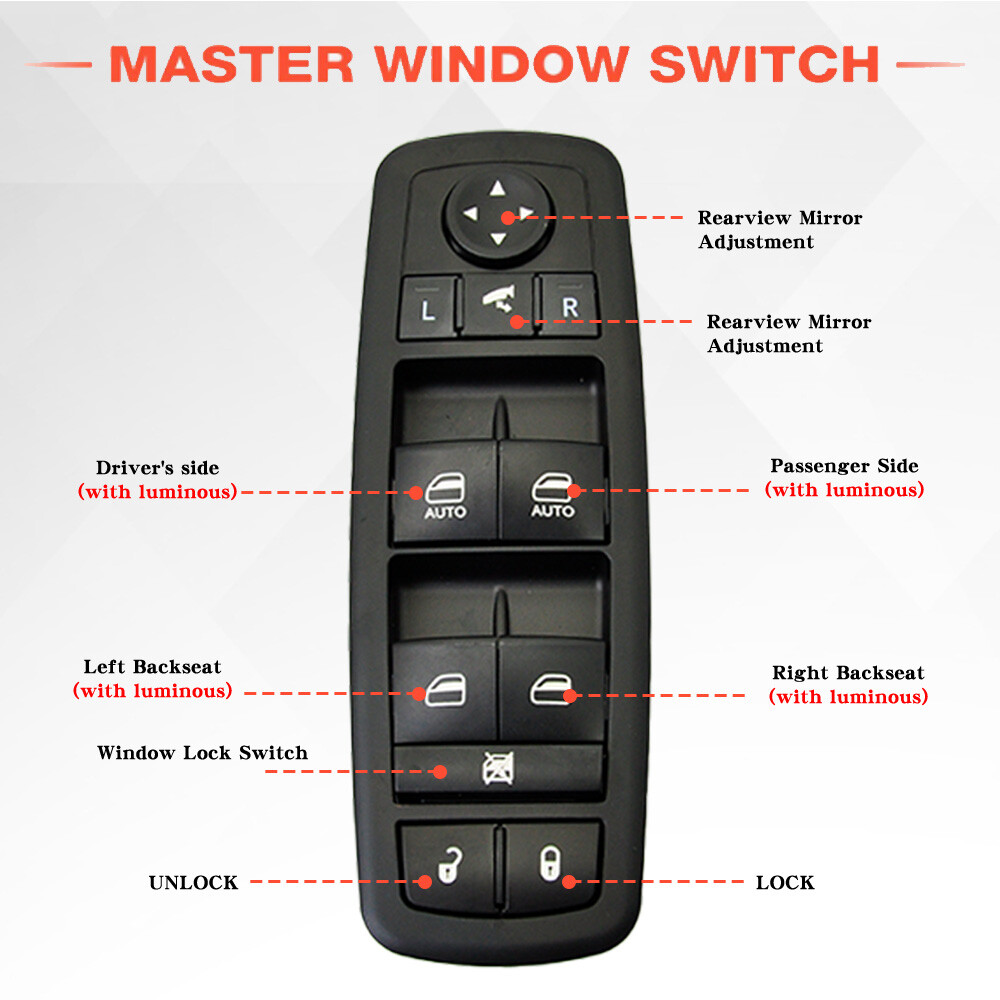 MASTER WINDOW SWITCH

Rearview Mirror Adjustment

L

R

Rearview Mirror Adjustment

Driver's side
(with luminous)

AUTO

AUTO

Passenger Side
(with luminous)

Left Backseat
(with luminous)

Right Backseat
(with luminous)

Window Lock Switch

UNLOCK

LOCK