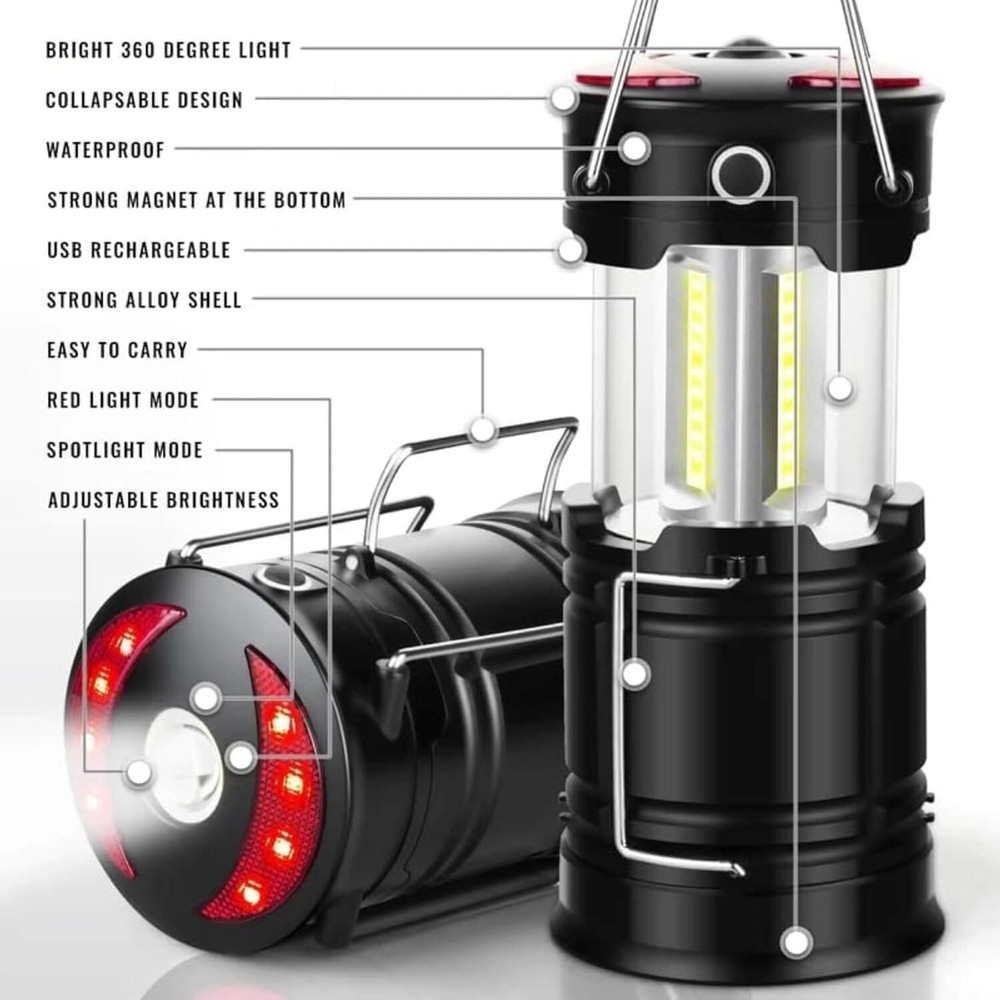 BRIGHT 360 DEGREE LIGHT
COLLAPSABLE DESIGN
WATERPROOF
STRONG MAGNET AT THE BOTTOM
USB RECHARGEABLE
STRONG ALLOY SHELL
EASY TO CARRY
RED LIGHT MODE
SPOTLIGHT MODE
ADJUSTABLE BRIGHTNESS