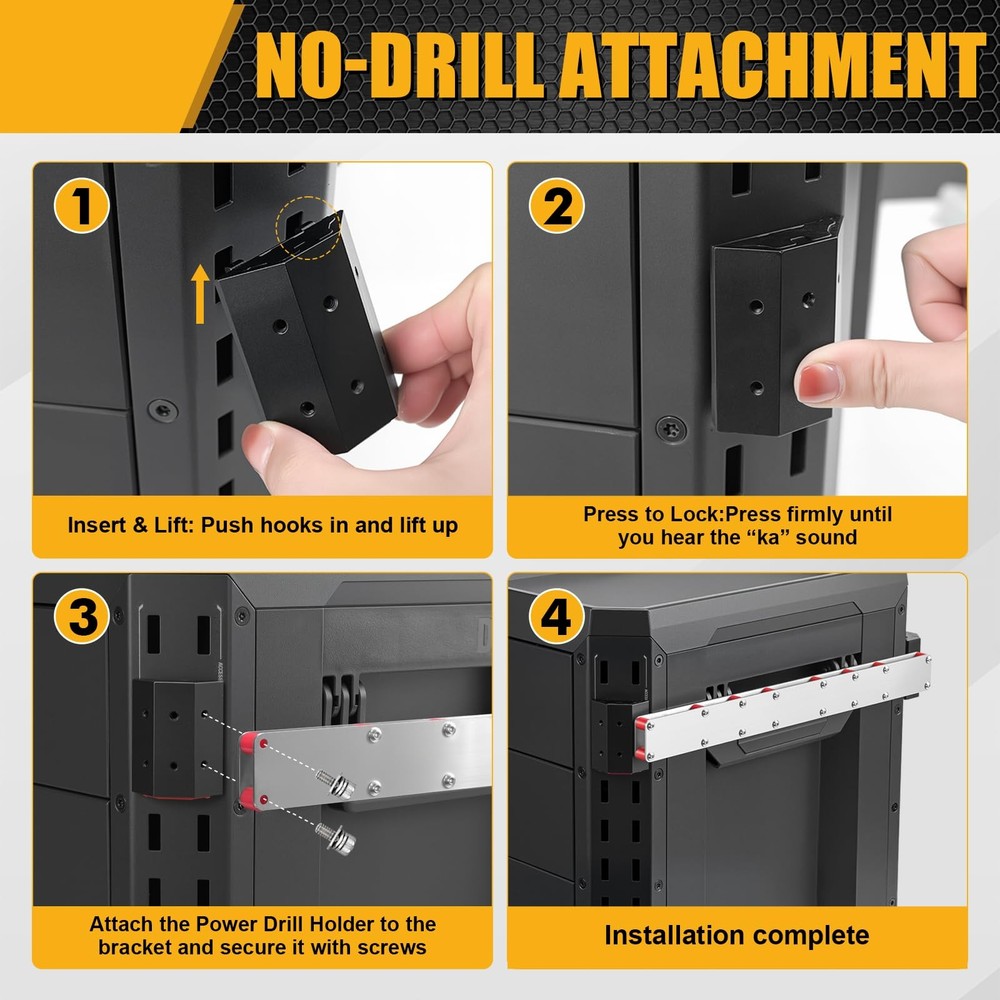 NO-DRILL ATTACHMENT

1

Insert & Lift: Push hooks in and lift up

2

Press to Lock:Press firmly until you hear the “ka” sound

3

Attach the Power Drill Holder to the bracket and secure it with screws

4

Installation complete