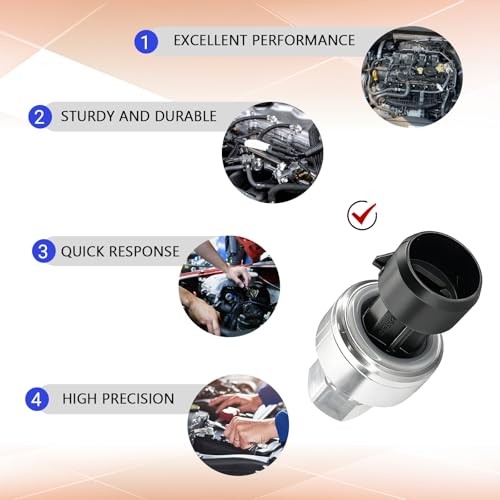 1 EXCELLENT PERFORMANCE

2 STURDY AND DURABLE

3 QUICK RESPONSE

4 HIGH PRECISION