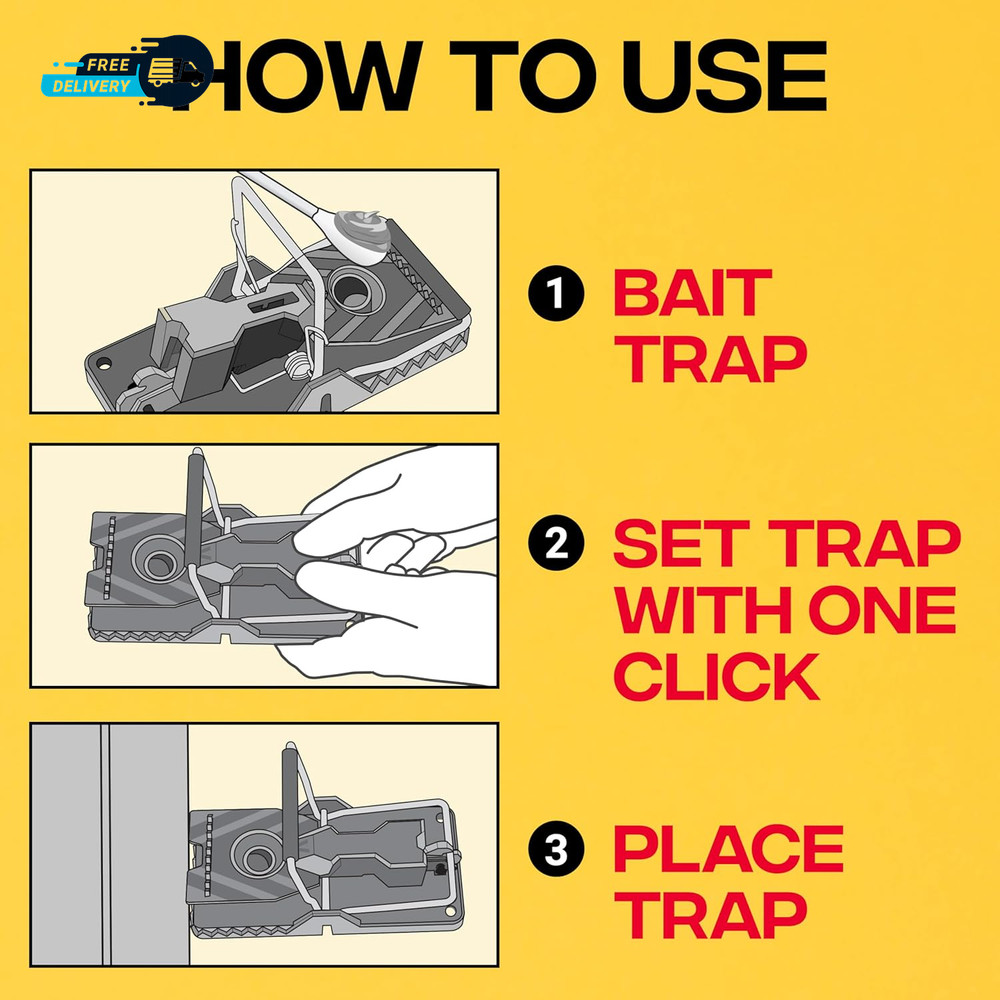 FREE DELIVERY

HOW TO USE

1 BAIT TRAP

2 SET TRAP WITH ONE CLICK

3 PLACE TRAP