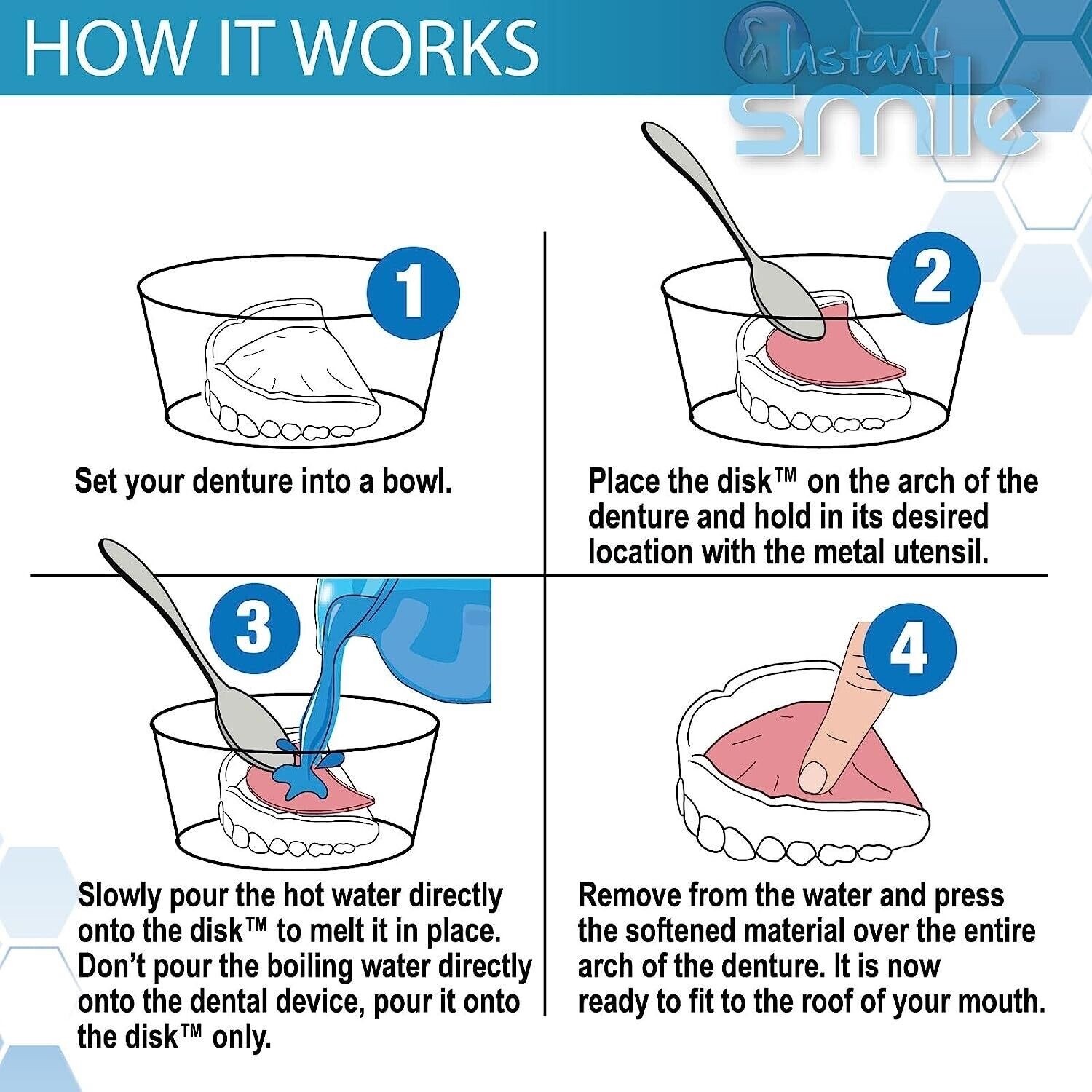 HOW IT WORKS

Instant smile

1

Set your denture into a bowl.

2

Place the disk™ on the arch of the denture and hold in its desired location with the metal utensil.

3

Slowly pour the hot water directly onto the disk™ to melt it in place. Don't pour the boiling water directly onto the dental device, pour it onto the disk™ only.

4

Remove from the water and press the softened material over the entire arch of the denture. It is now ready to fit to the roof of your mouth.