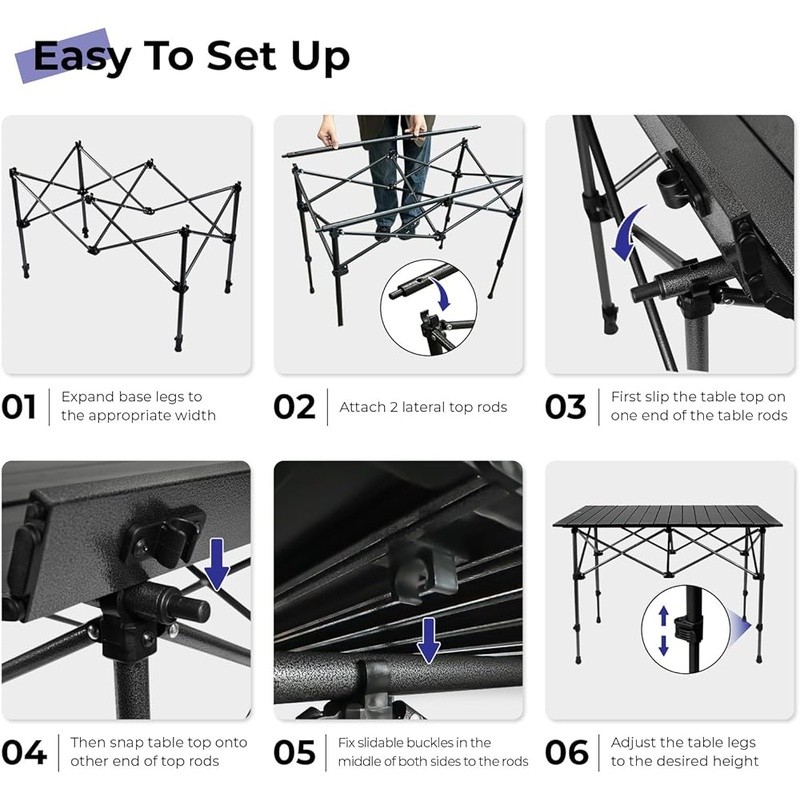 Easy To Set Up

01 Expand base legs to the appropriate width

02 Attach 2 lateral top rods

03 First slip the table top on one end of the table rods

04 Then snap table top onto other end of top rods

05 Fix slidable buckles in the middle of both sides to the rods

06 Adjust the table legs to the desired height