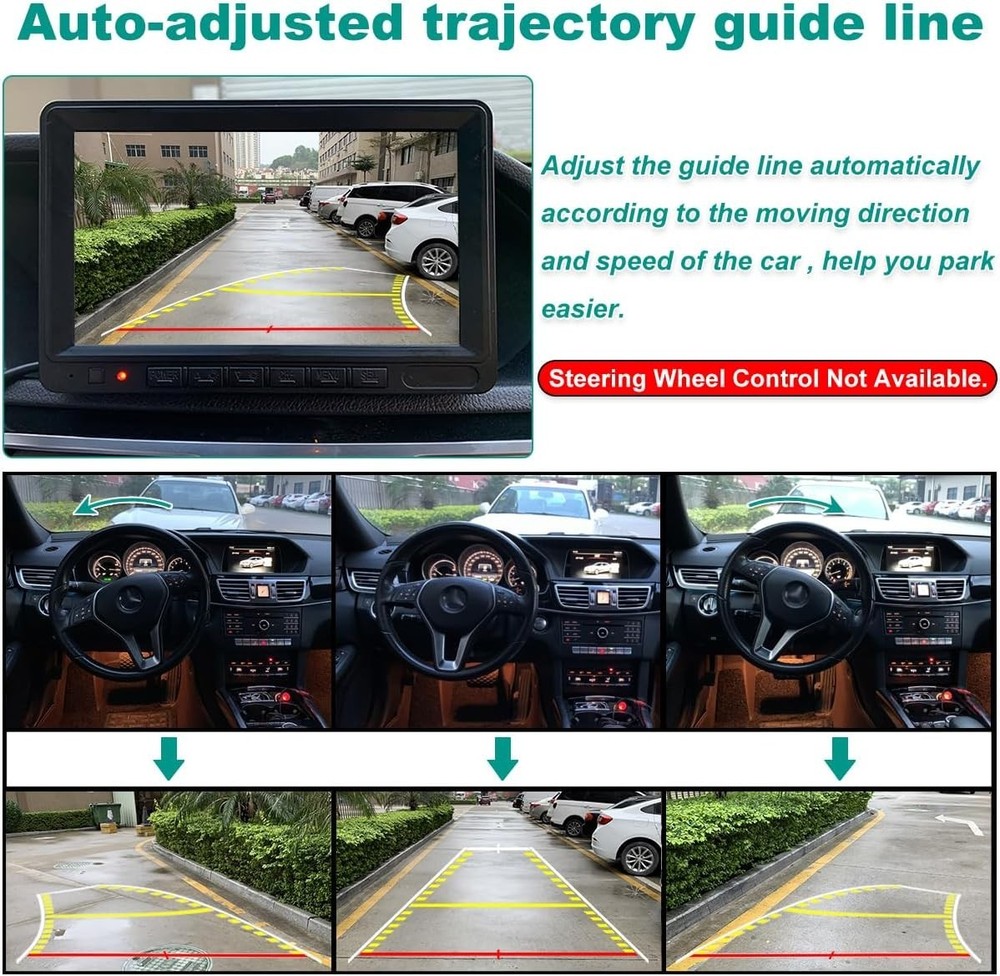 Auto-adjusted trajectory guide line

Adjust the guide line automatically according to the moving direction and speed of the car , help you park easier.

Steering Wheel Control Not Available.