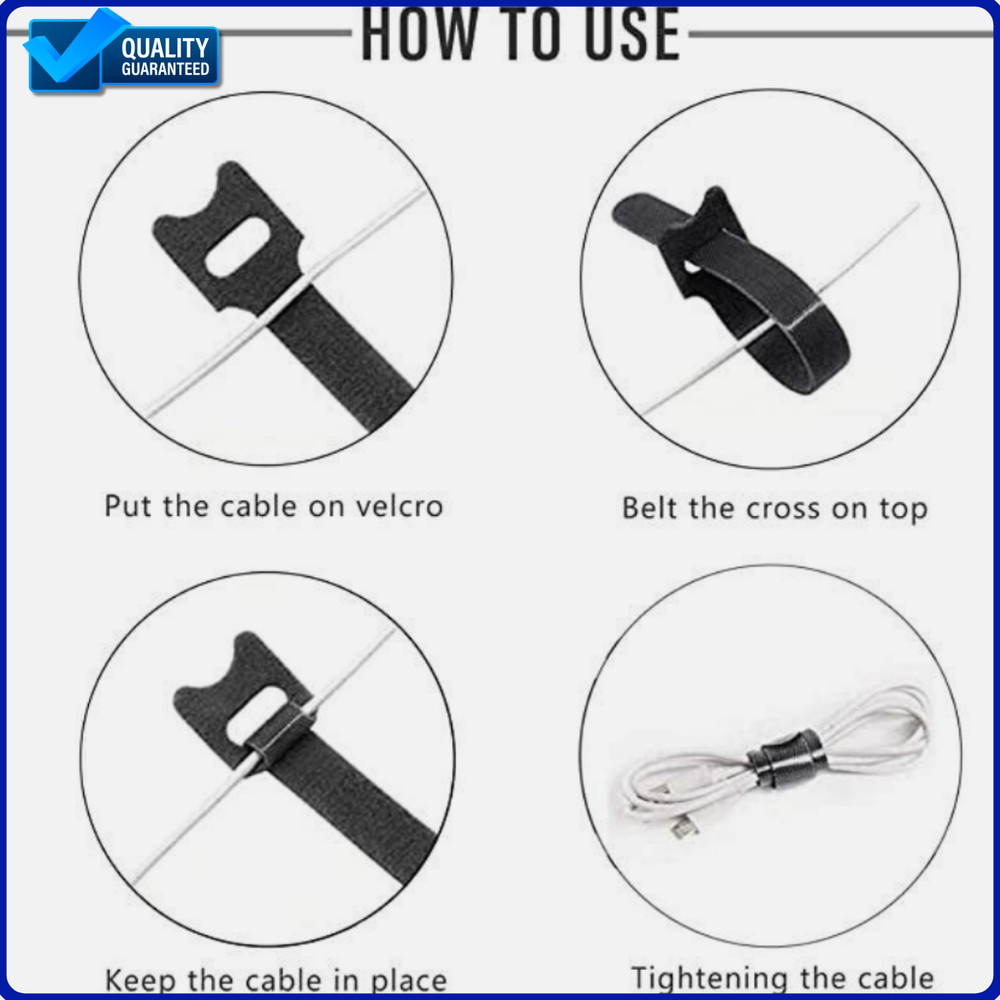 QUALITY
GUARANTEED

HOW TO USE

Put the cable on velcro

Belt the cross on top

Keep the cable in place

Tightening the cable