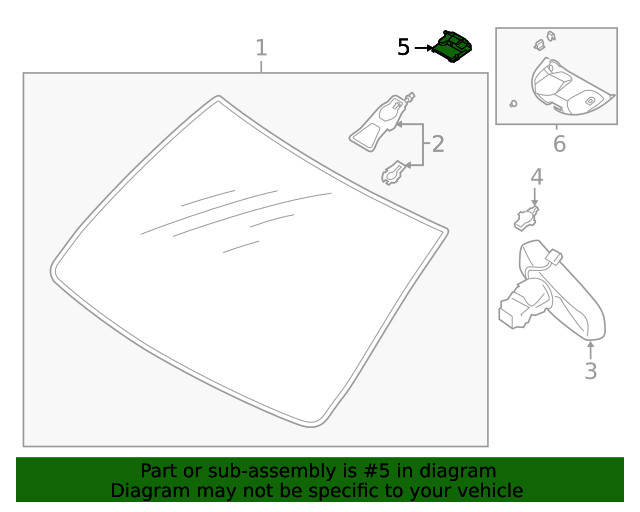 1
5
2
6
4
3

Part or sub-assembly is #5 in diagram
Diagram may not be specific to your vehicle