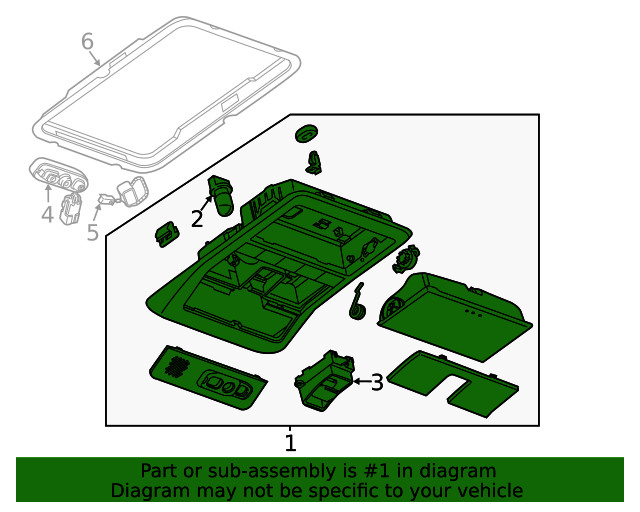 6
4
5
2
3
1
Part or sub-assembly is #1 in diagram
Diagram may not be specific to your vehicle