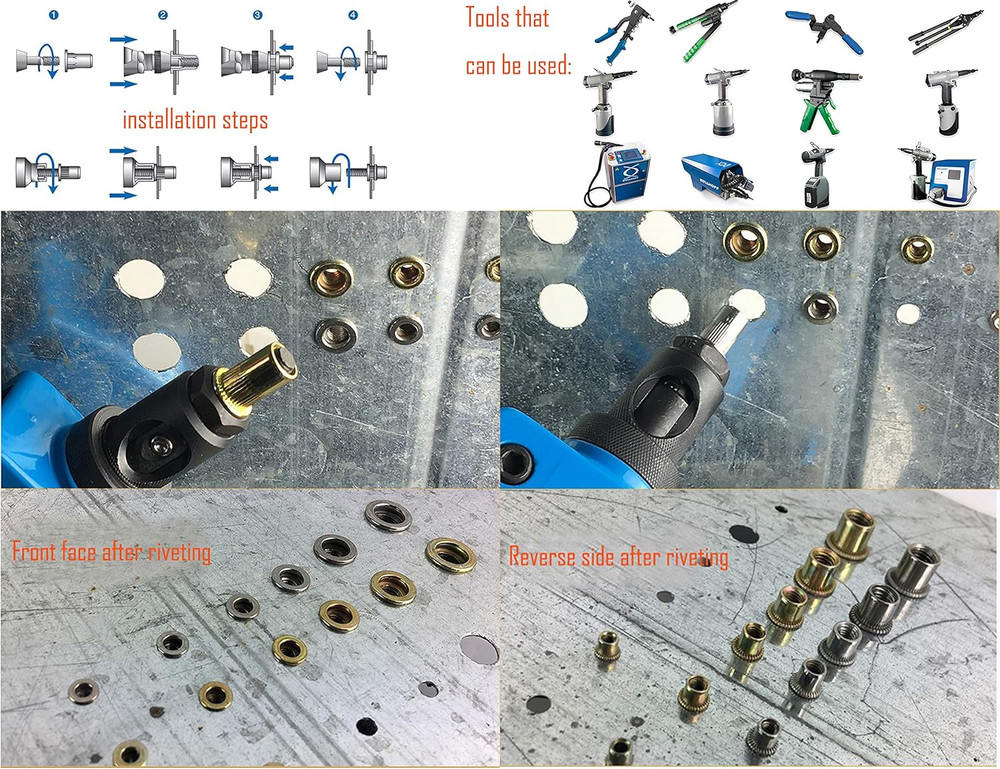 1 2 3 4

installation steps

Tools that can be used:

Front face after riveting

Reverse side after riveting