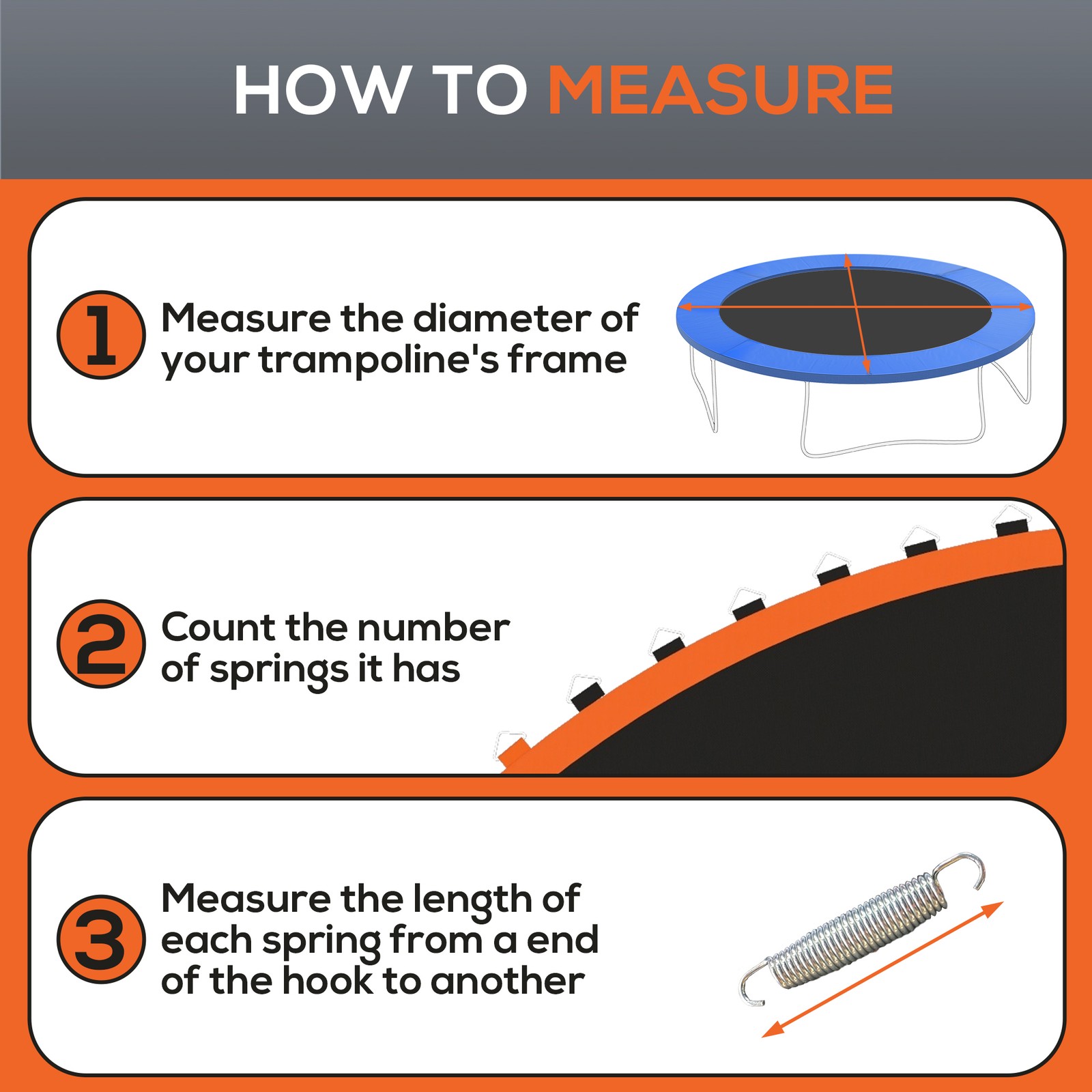 HOW TO MEASURE

1 Measure the diameter of your trampoline's frame

2 Count the number of springs it has

3 Measure the length of each spring from a end of the hook to another