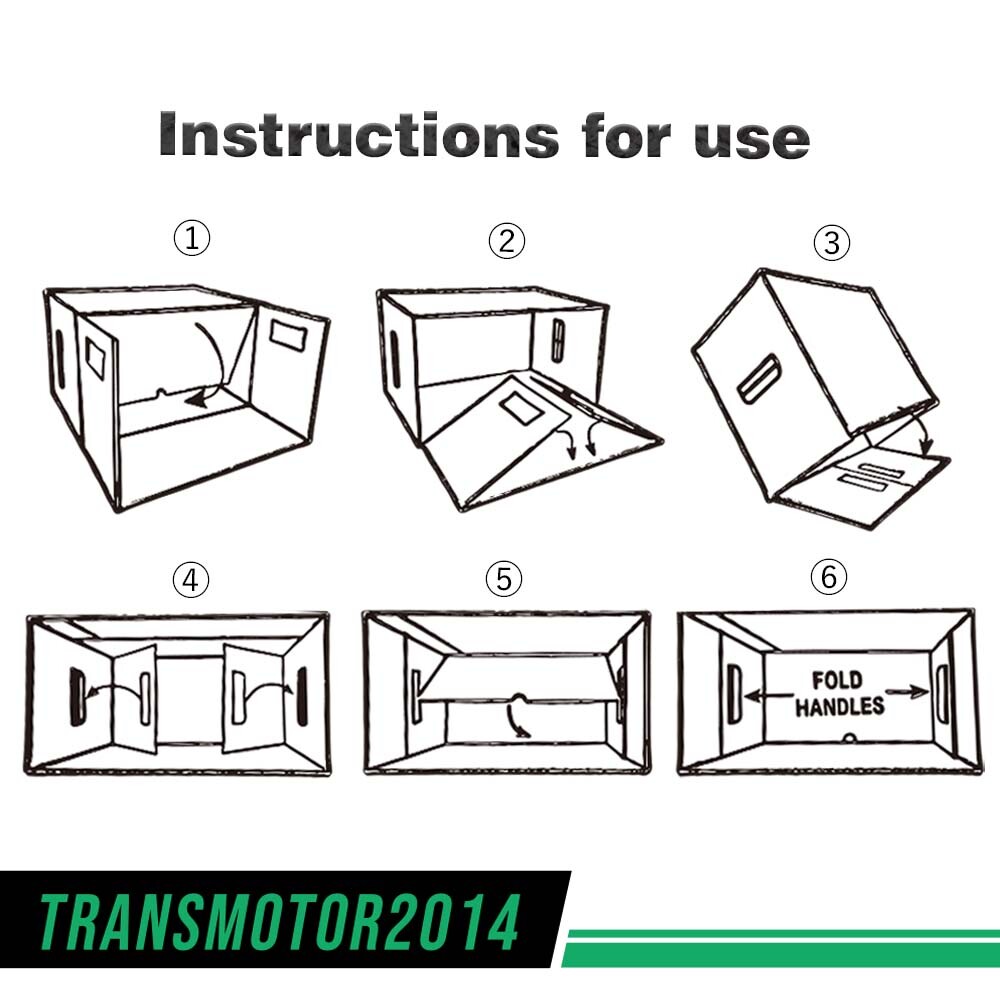 Instructions for use

①

②

③

④

⑤

⑥

FOLD HANDLES

TRANSMOTOR2014