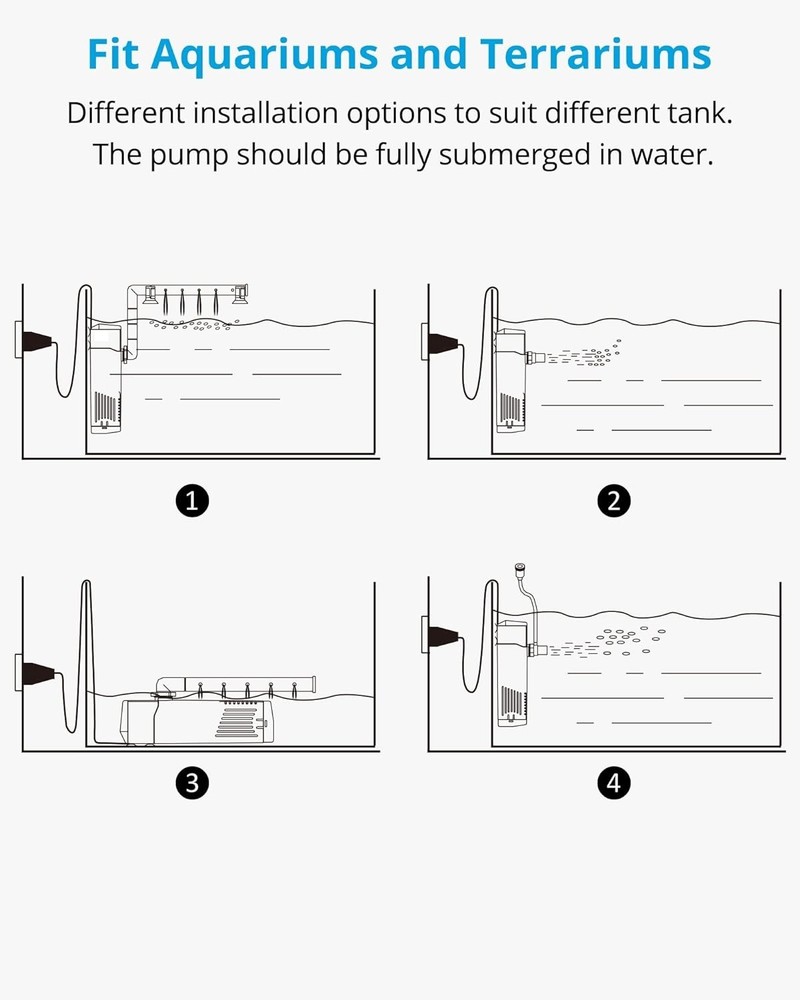 Fit Aquariums and Terrariums

Different installation options to suit different tank.
The pump should be fully submerged in water.

1

2

3

4