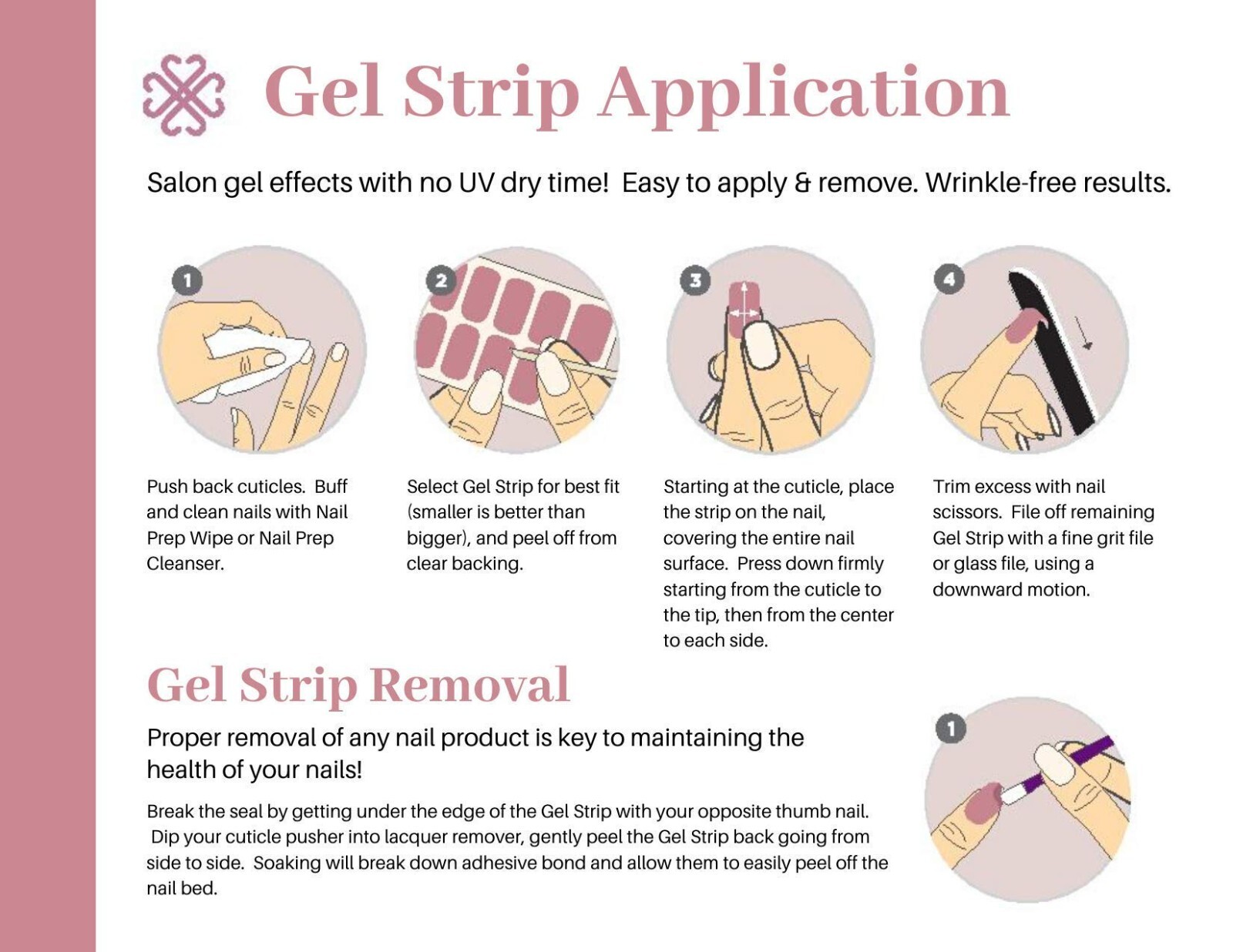 Gel Strip Application

Salon gel effects with no UV dry time! Easy to apply & remove. Wrinkle-free results.

1

Push back cuticles. Buff and clean nails with Nail Prep Wipe or Nail Prep Cleanser.

2

Select Gel Strip for best fit (smaller is better than bigger), and peel off from clear backing.

3

Starting at the cuticle, place the strip on the nail, covering the entire nail surface. Press down firmly starting from the cuticle to the tip, then from the center to each side.

4

Trim excess with nail scissors. File off remaining Gel Strip with a fine grit file or glass file, using a downward motion.

Gel Strip Removal

Proper removal of any nail product is key to maintaining the health of your nails!

Break the seal by getting under the edge of the Gel Strip with your opposite thumb nail. Dip your cuticle pusher into lacquer remover, gently peel the Gel Strip back going from side to side. Soaking will break down adhesive bond and allow them to easily peel off the nail bed.

1