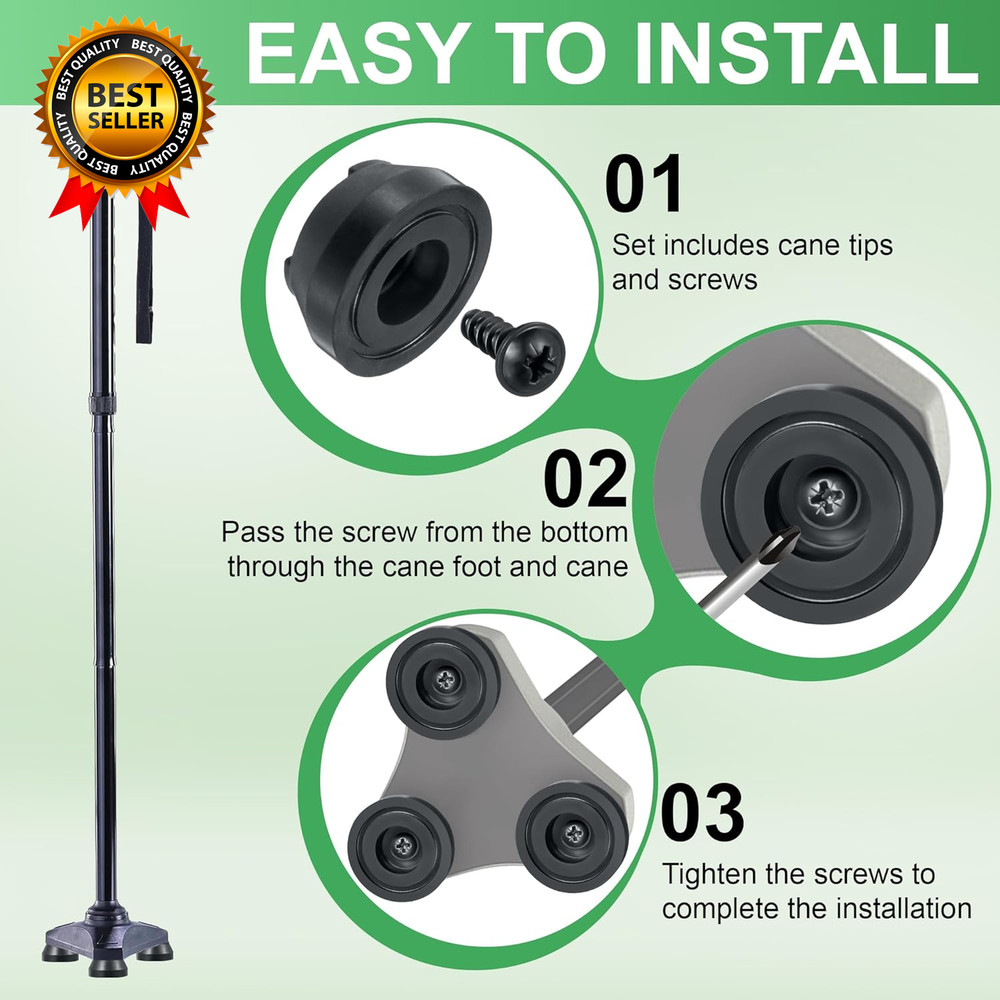 BEST QUALITY BEST QUALITY BEST QUALITY BEST QUALITY
BEST SELLER

EASY TO INSTALL

01
Set includes cane tips and screws

02
Pass the screw from the bottom through the cane foot and cane

03
Tighten the screws to complete the installation