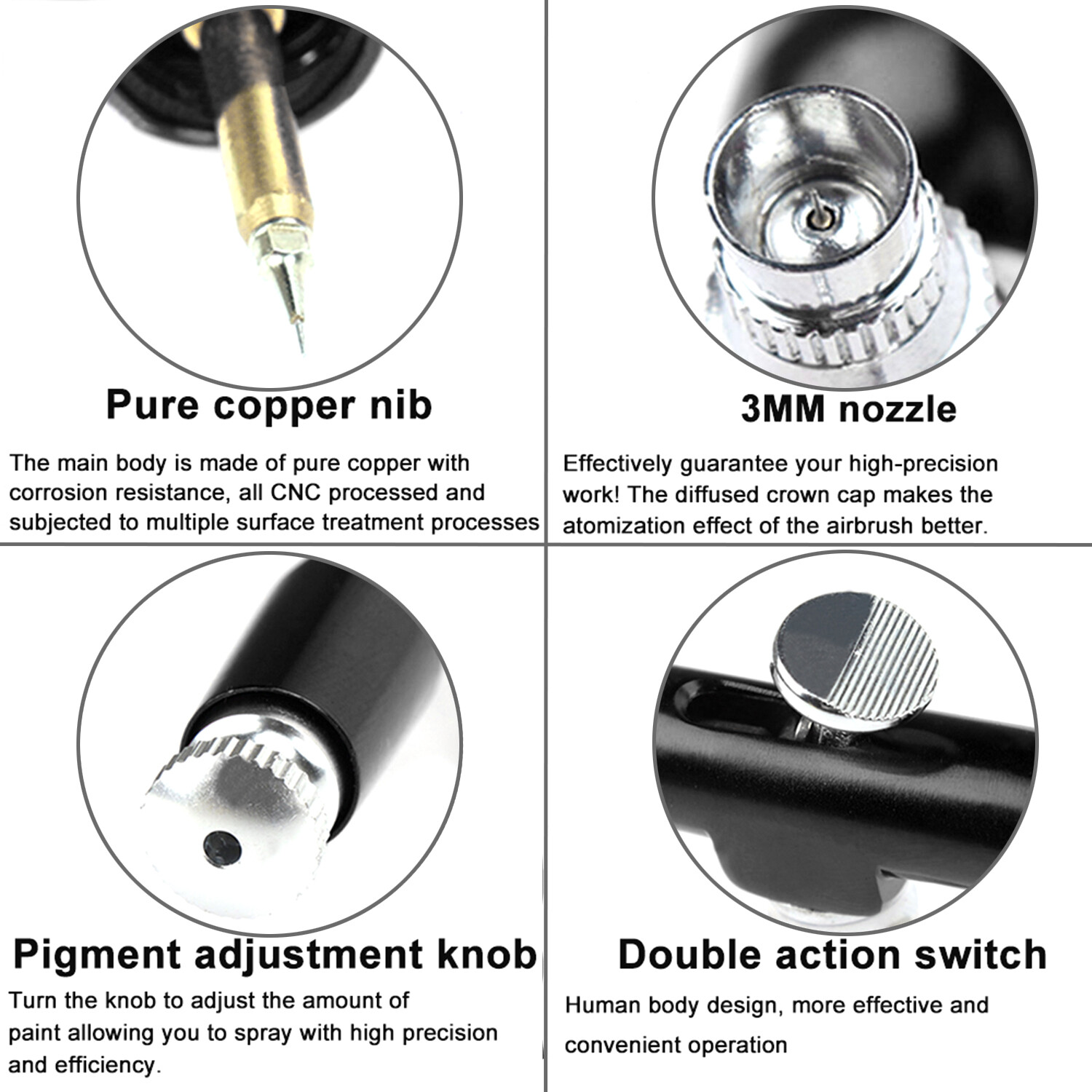 Pure copper nib

The main body is made of pure copper with corrosion resistance, all CNC processed and subjected to multiple surface treatment processes

3MM nozzle

Effectively guarantee your high-precision work! The diffused crown cap makes the atomization effect of the airbrush better.

Pigment adjustment knob

Turn the knob to adjust the amount of paint allowing you to spray with high precision and efficiency.

Double action switch

Human body design, more effective and convenient operation