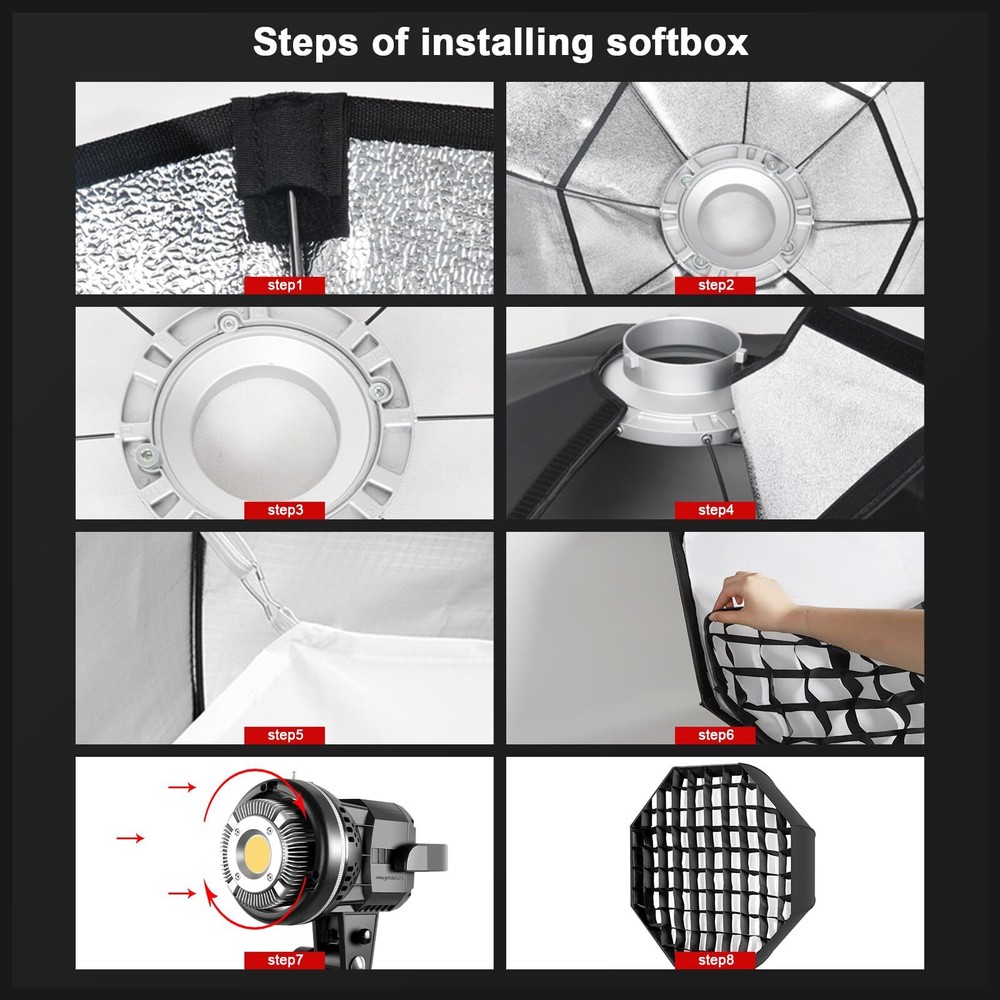 Steps of installing softbox

step1

step2

step3

step4

step5

step6

step7

step8