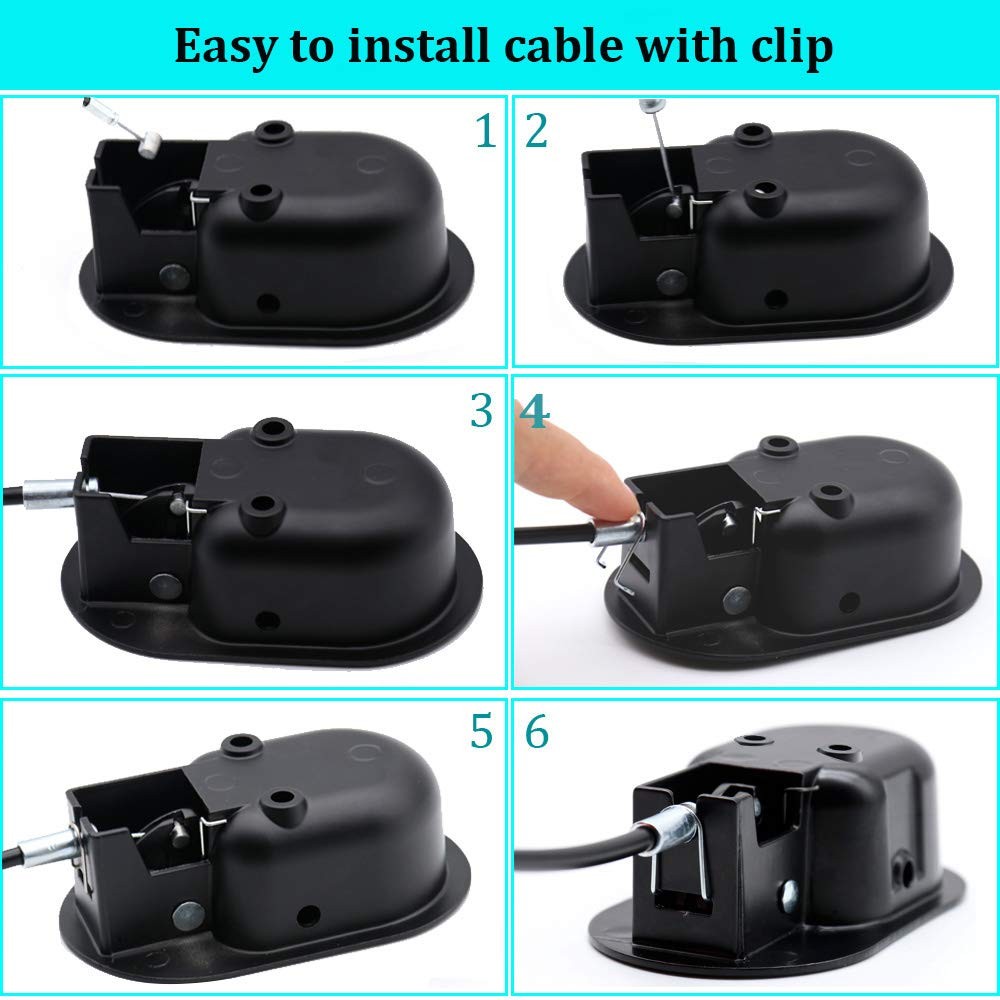 Easy to install cable with clip

1

2

3

4

5

6