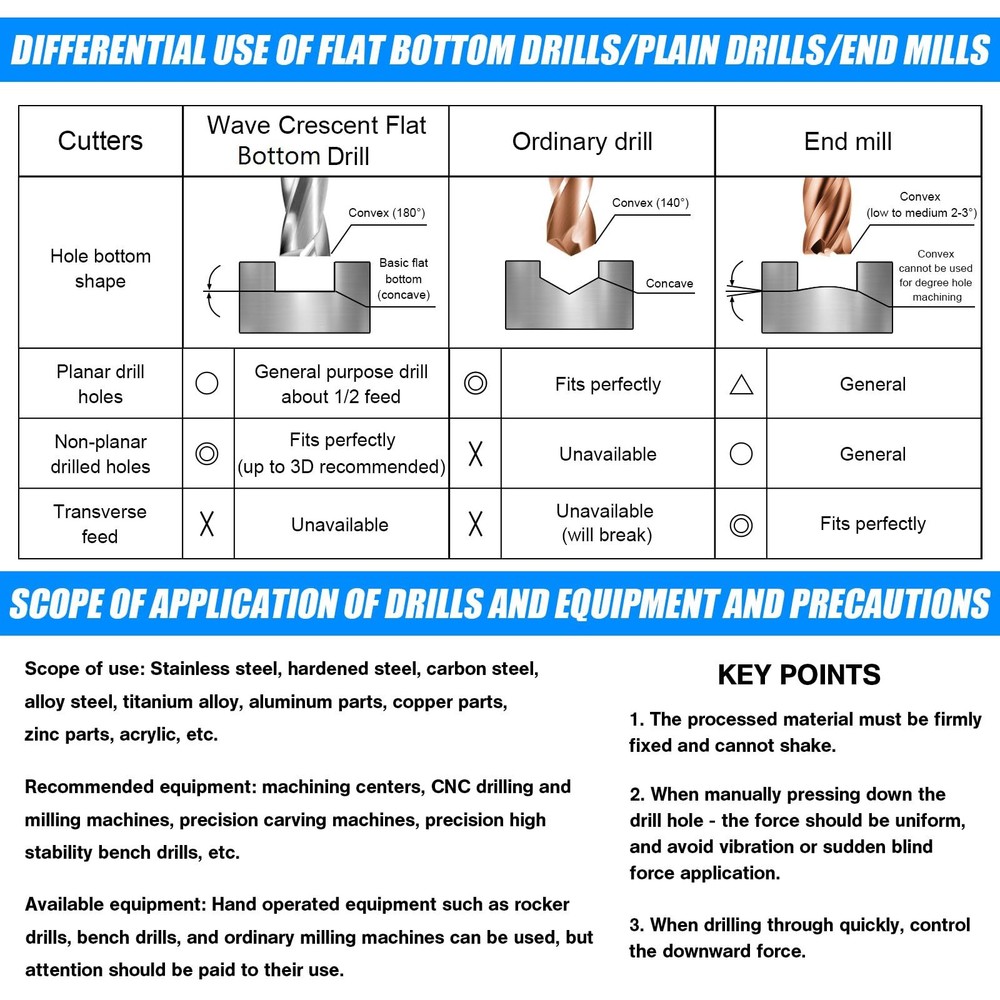 DIFFERENTIAL USE OF FLAT BOTTOM DRILLS/PLAIN DRILLS/END MILLS

| Cutters | Wave Crescent Flat Bottom Drill | | Ordinary drill | | End mill | |
|---|---|---|---|---|---|---|
| Hole bottom shape | Convex (180°) Basic flat bottom (concave) | | Convex (140°) Concave | | Convex (low to medium 2-3°) Convex cannot be used for degree hole machining | |
| Planar drill holes | ○ | General purpose drill about 1/2 feed | ◎ | Fits perfectly | △ | General |
| Non-planar drilled holes | ◎ | Fits perfectly (up to 3D recommended) | X | Unavailable | ○ | General |
| Transverse feed | X | Unavailable | X | Unavailable (will break) | ◎ | Fits perfectly |

SCOPE OF APPLICATION OF DRILLS AND EQUIPMENT AND PRECAUTIONS

Scope of use: Stainless steel, hardened steel, carbon steel, alloy steel, titanium alloy, aluminum parts, copper parts, zinc parts, acrylic, etc.

Recommended equipment: machining centers, CNC drilling and milling machines, precision carving machines, precision high stability bench drills, etc.

Available equipment: Hand operated equipment such as rocker drills, bench drills, and ordinary milling machines can be used, but attention should be paid to their use.

KEY POINTS

1. The processed material must be firmly fixed and cannot shake.

2. When manually pressing down the drill hole - the force should be uniform, and avoid vibration or sudden blind force application.

3. When drilling through quickly, control the downward force.