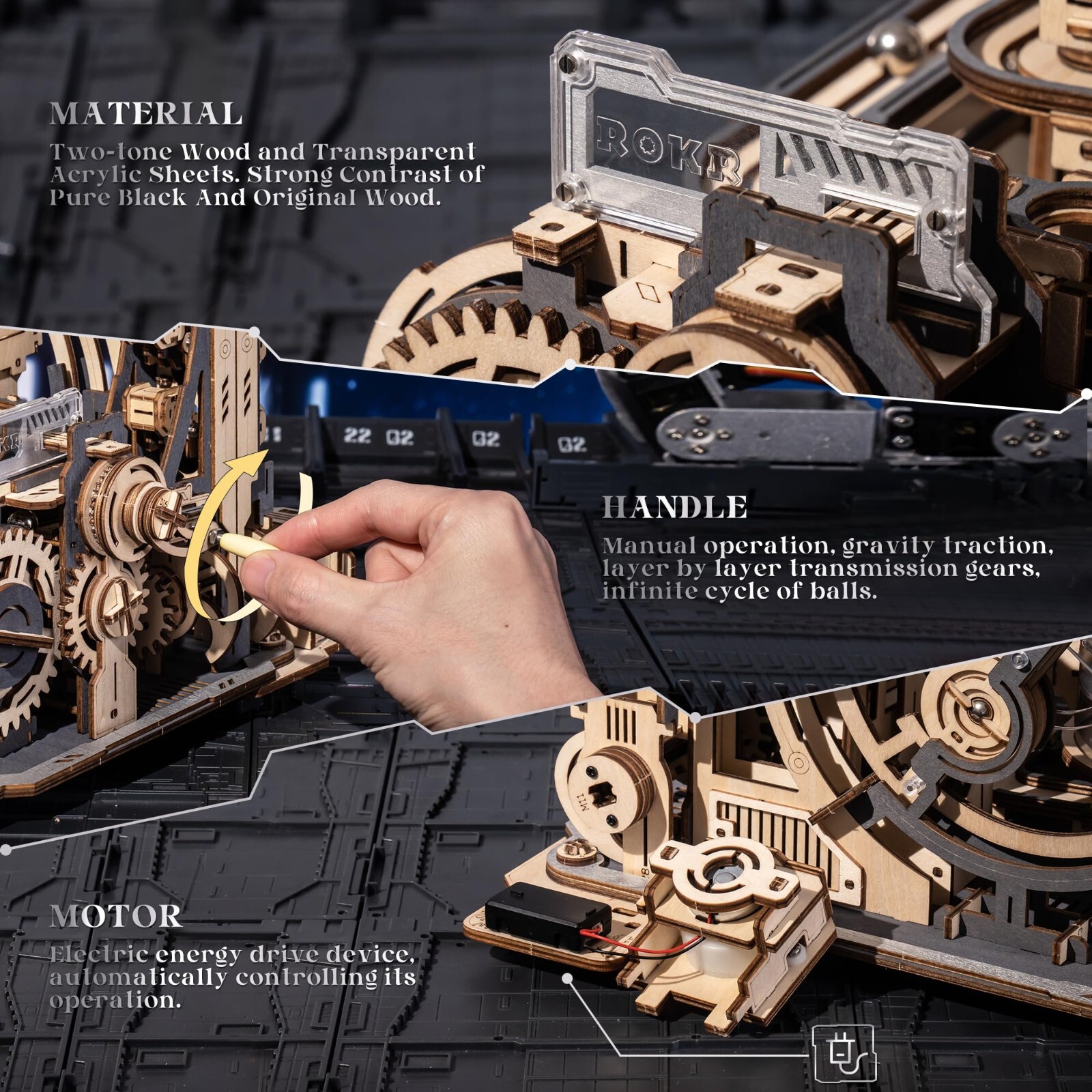 MATERIAL
Two-tone Wood and Transparent Acrylic Sheets. Strong Contrast of Pure Black And Original Wood.

ROKR

22 Q2 Q2 Q2

HANDLE
Manual operation, gravity traction, layer by layer transmission gears, infinite cycle of balls.

MOTOR
Electric energy drive device, automatically controlling its operation.