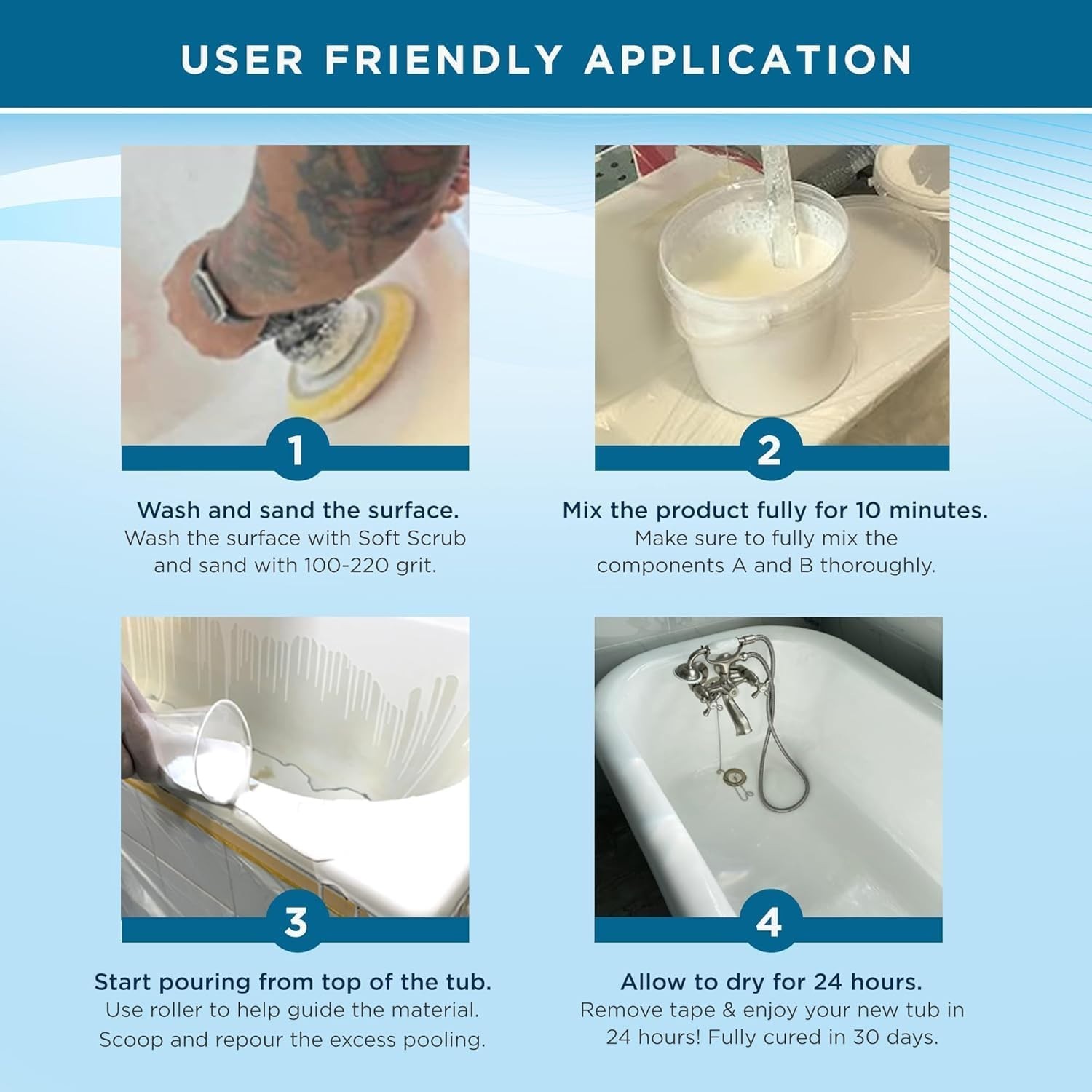 USER FRIENDLY APPLICATION

1

Wash and sand the surface.
Wash the surface with Soft Scrub and sand with 100-220 grit.

2

Mix the product fully for 10 minutes.
Make sure to fully mix the components A and B thoroughly.

3

Start pouring from top of the tub.
Use roller to help guide the material. Scoop and repour the excess pooling.

4

Allow to dry for 24 hours.
Remove tape & enjoy your new tub in 24 hours! Fully cured in 30 days.