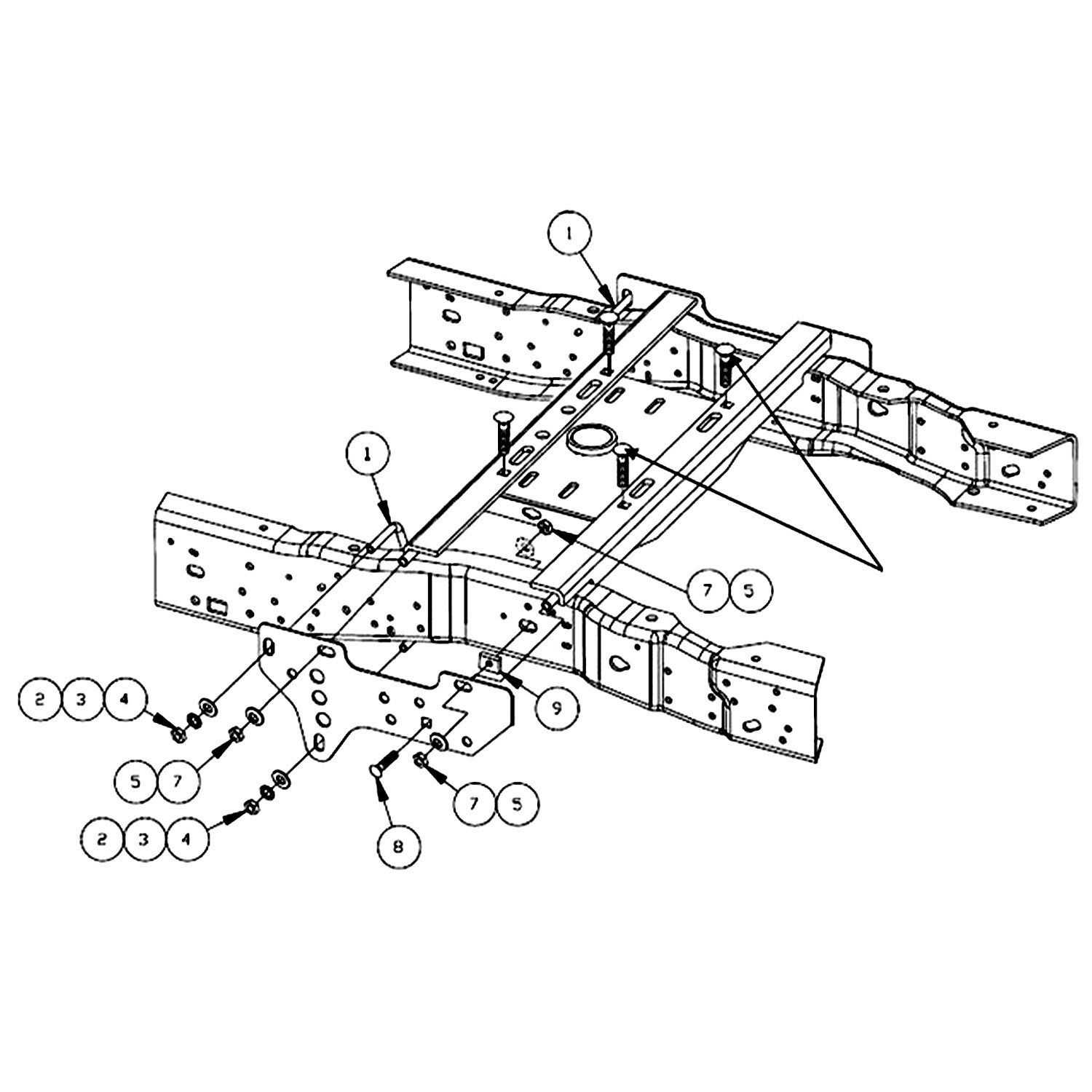 1

1

7 5

2 3 4

9

5 7

7 5

2 3 4

8