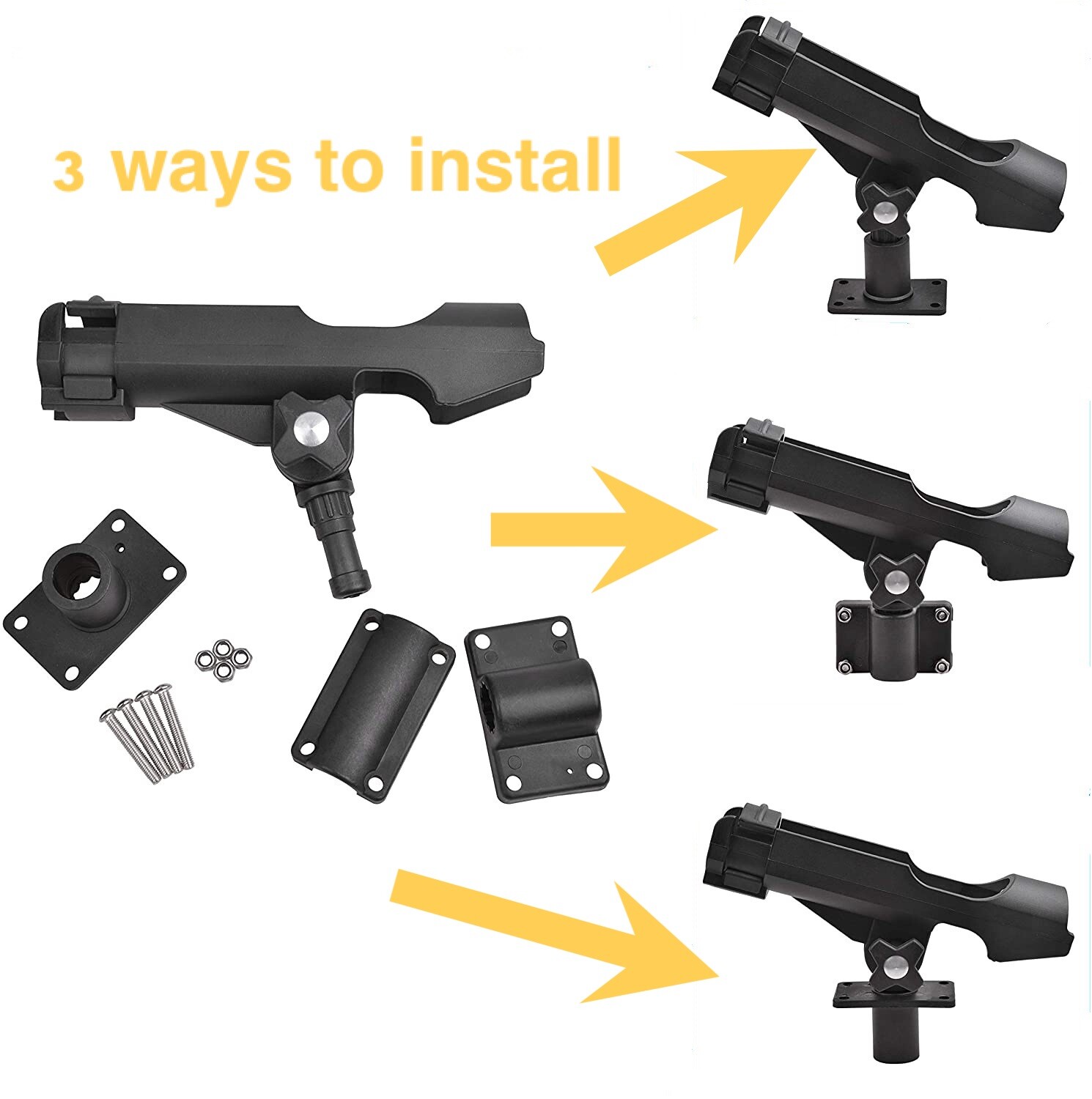 3 ways to install