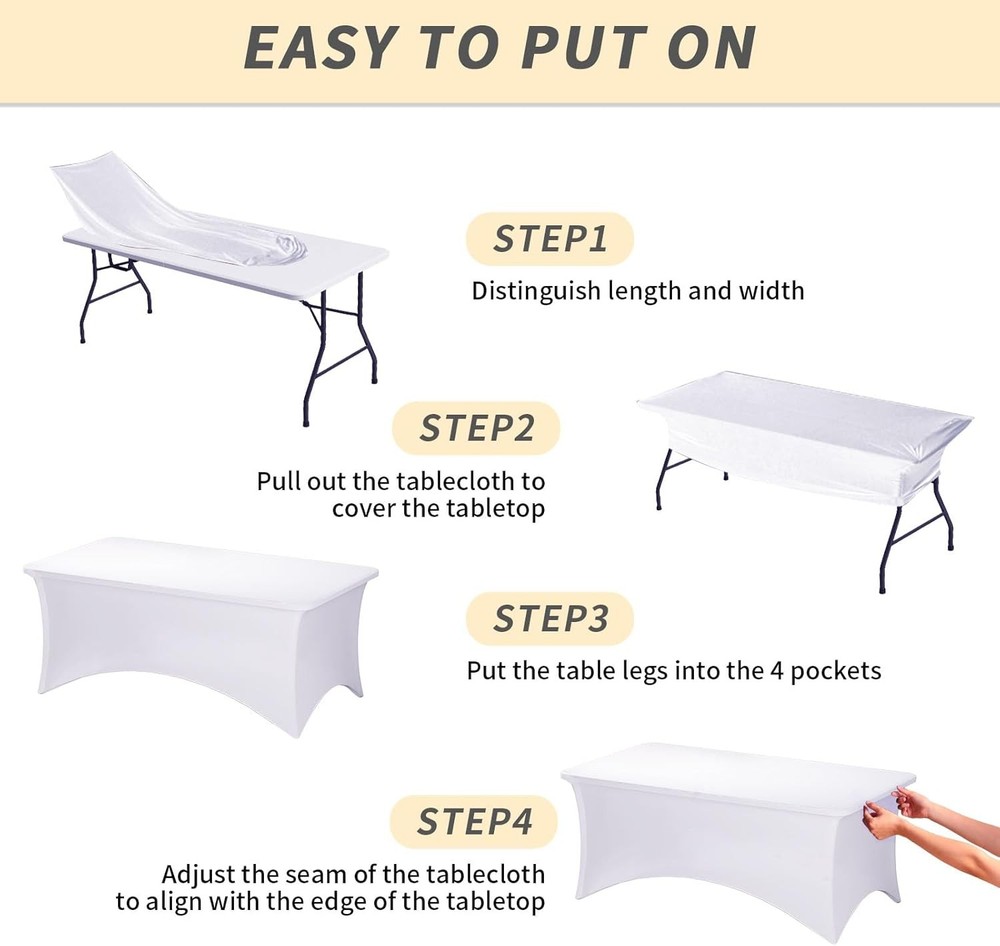 EASY TO PUT ON

STEP1

Distinguish length and width

STEP2

Pull out the tablecloth to cover the tabletop

STEP3

Put the table legs into the 4 pockets

STEP4

Adjust the seam of the tablecloth to align with the edge of the tabletop