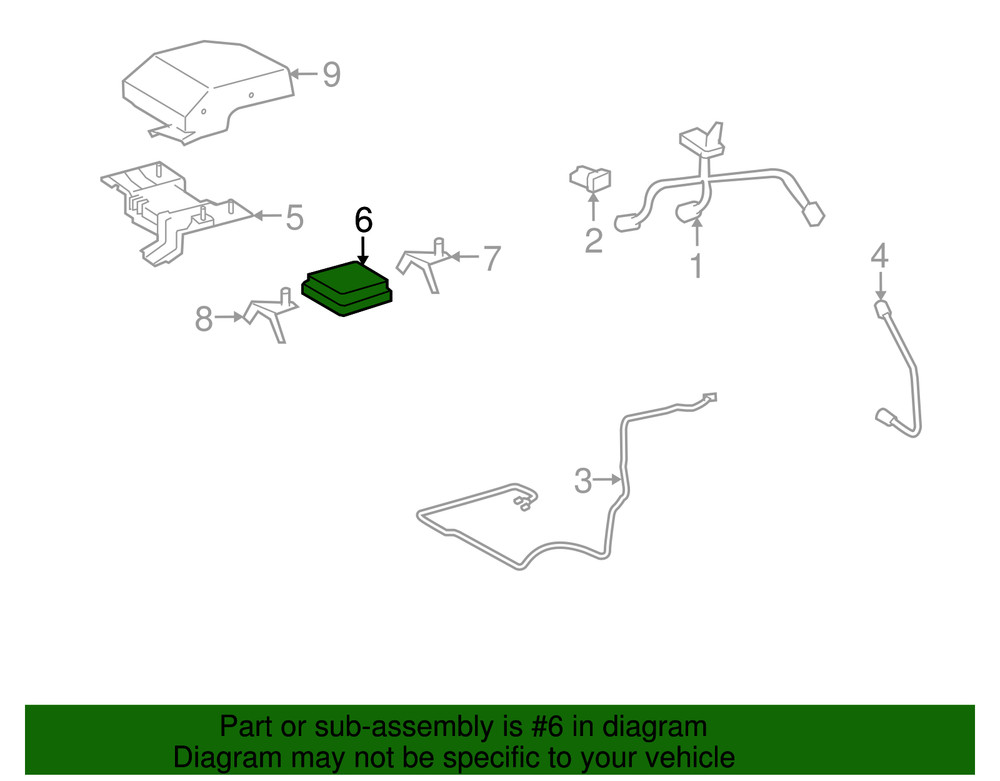 9
5
6
7
8
2
1
4
3

Part or sub-assembly is #6 in diagram
Diagram may not be specific to your vehicle