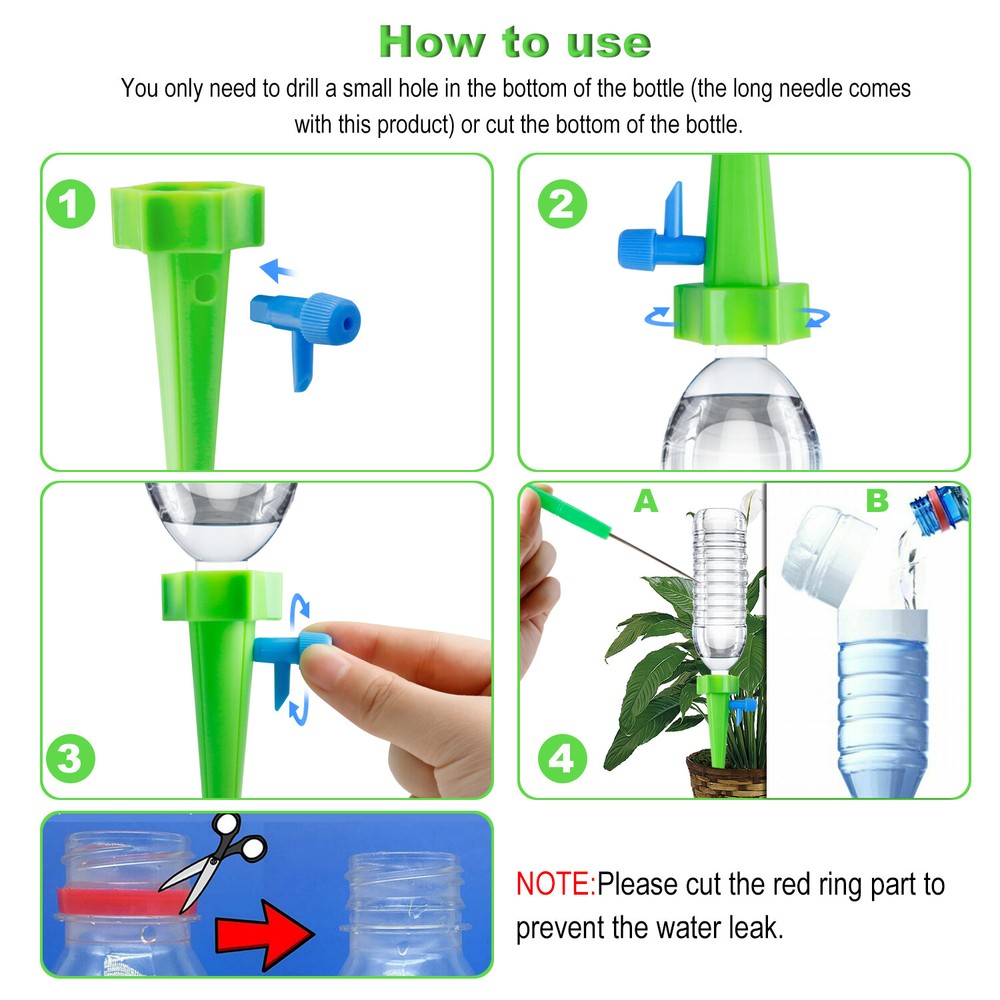 How to use

You only need to drill a small hole in the bottom of the bottle (the long needle comes with this product) or cut the bottom of the bottle.

1

2

3

4

A

B

NOTE:Please cut the red ring part to prevent the water leak.