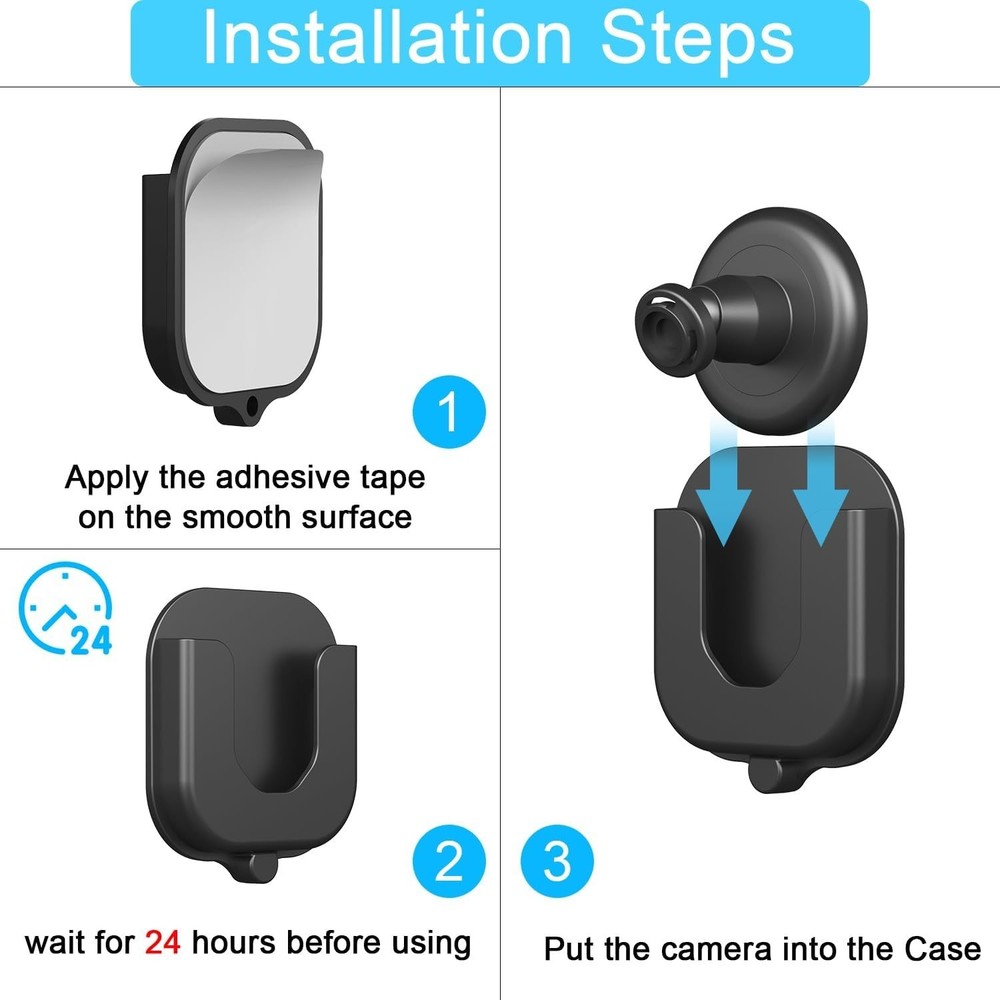 Installation Steps

1

Apply the adhesive tape on the smooth surface

24

2

wait for 24 hours before using

3

Put the camera into the Case