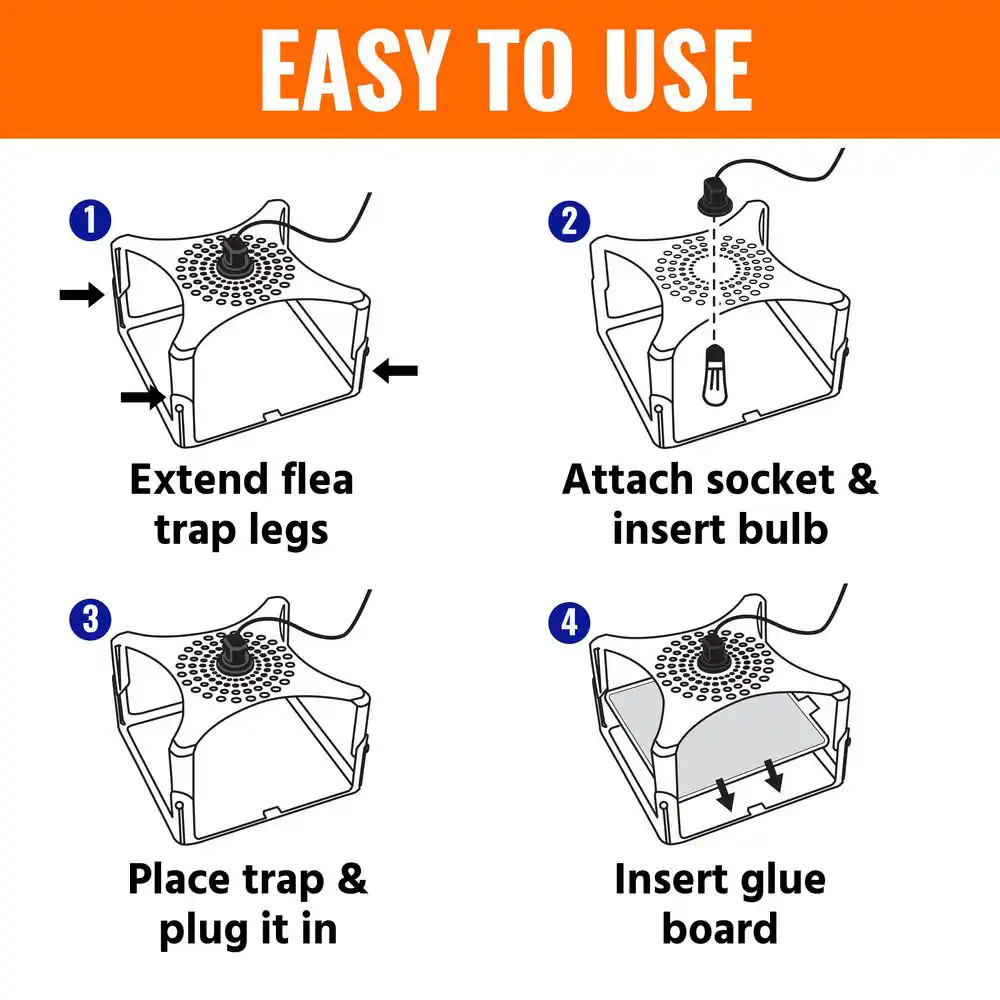 EASY TO USE

1

Extend flea trap legs

2

Attach socket & insert bulb

3

Place trap & plug it in

4

Insert glue board