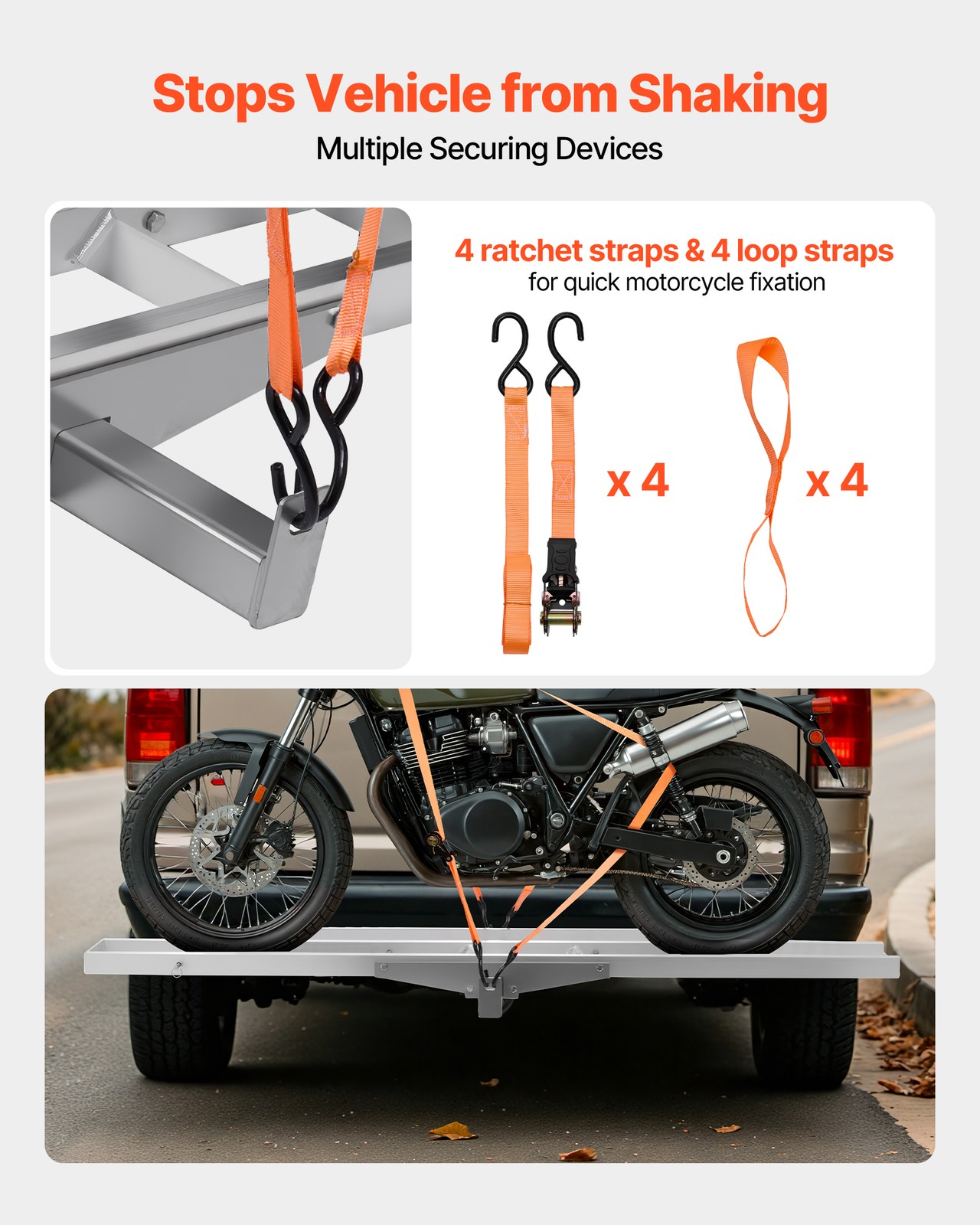 Stops Vehicle from Shaking
Multiple Securing Devices

4 ratchet straps & 4 loop straps
for quick motorcycle fixation

x 4

x 4