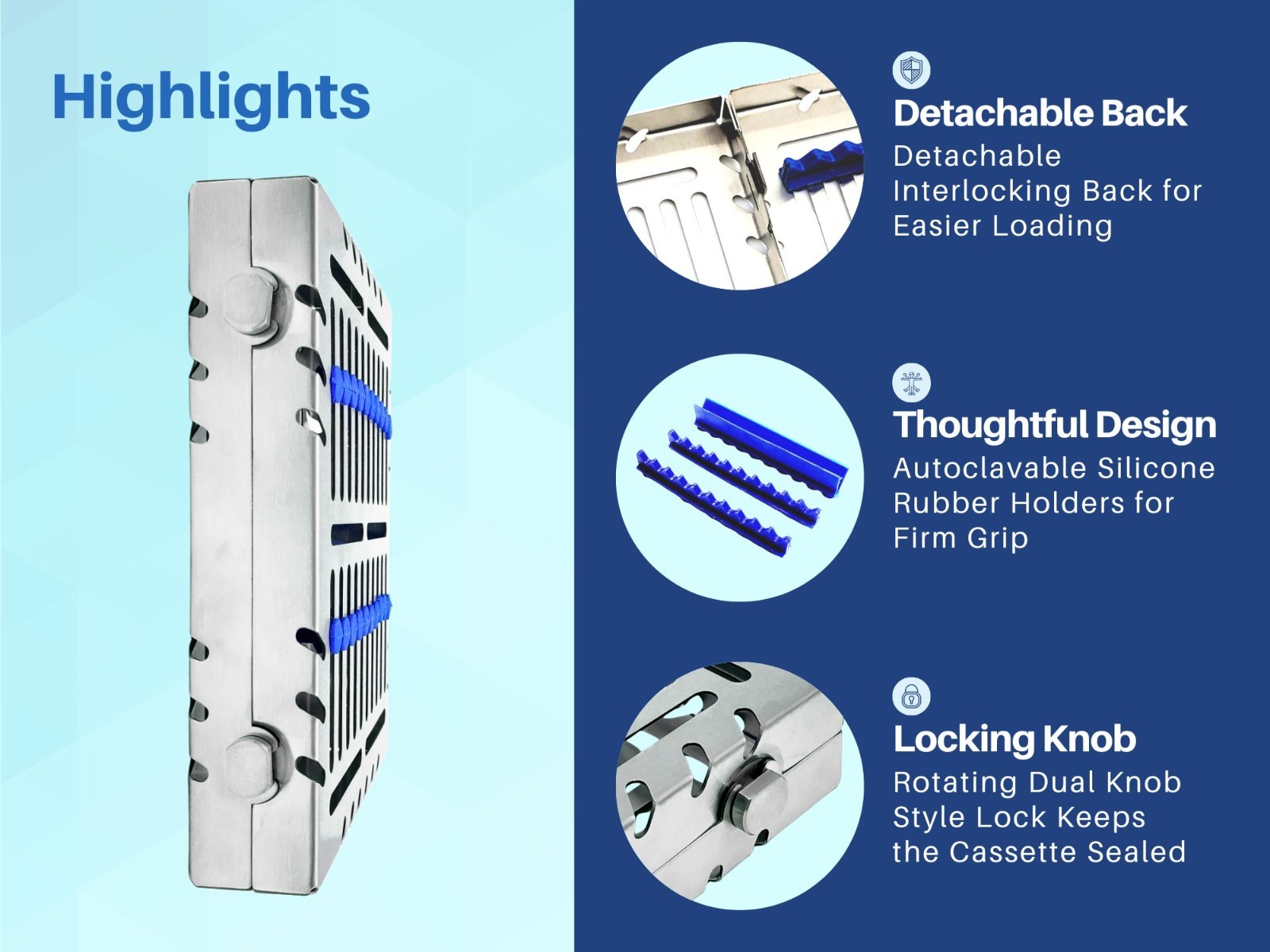 Highlights

Detachable Back
Detachable Interlocking Back for Easier Loading

Thoughtful Design
Autoclavable Silicone Rubber Holders for Firm Grip

Locking Knob
Rotating Dual Knob Style Lock Keeps the Cassette Sealed