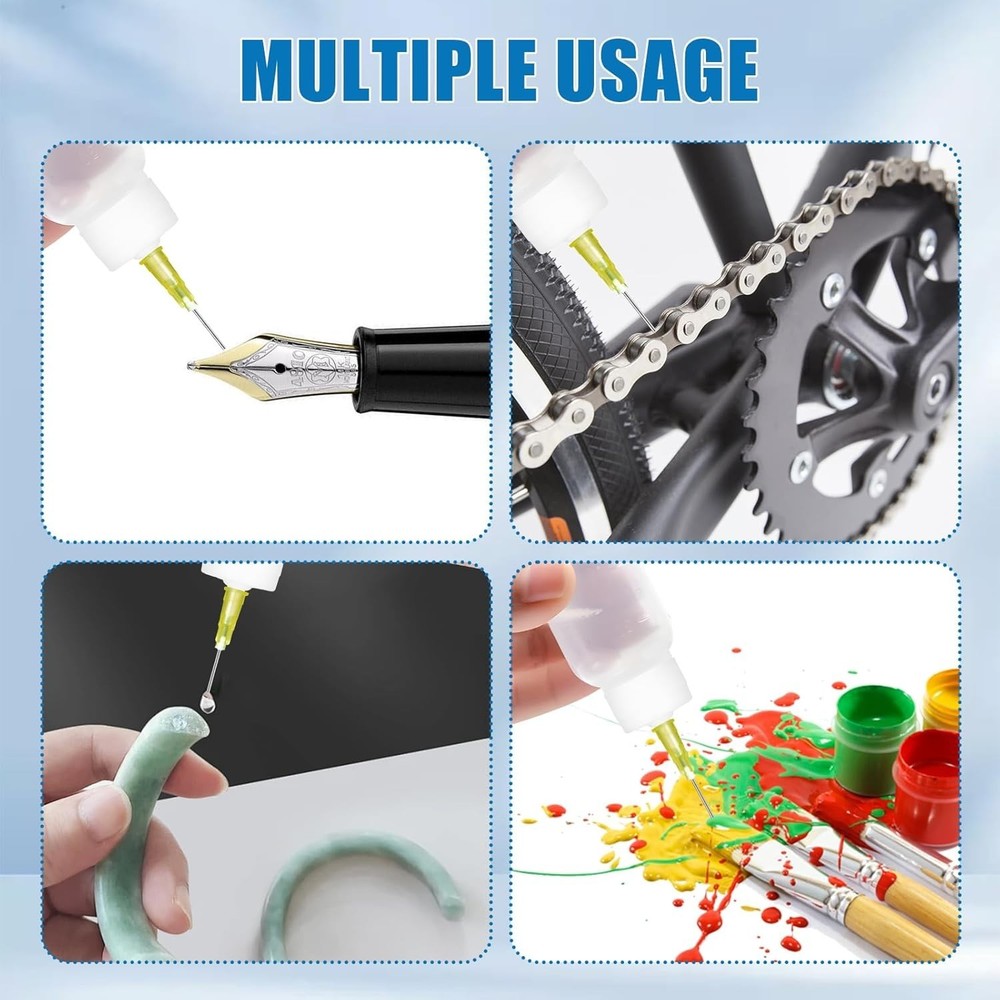 MULTIPLE USAGE