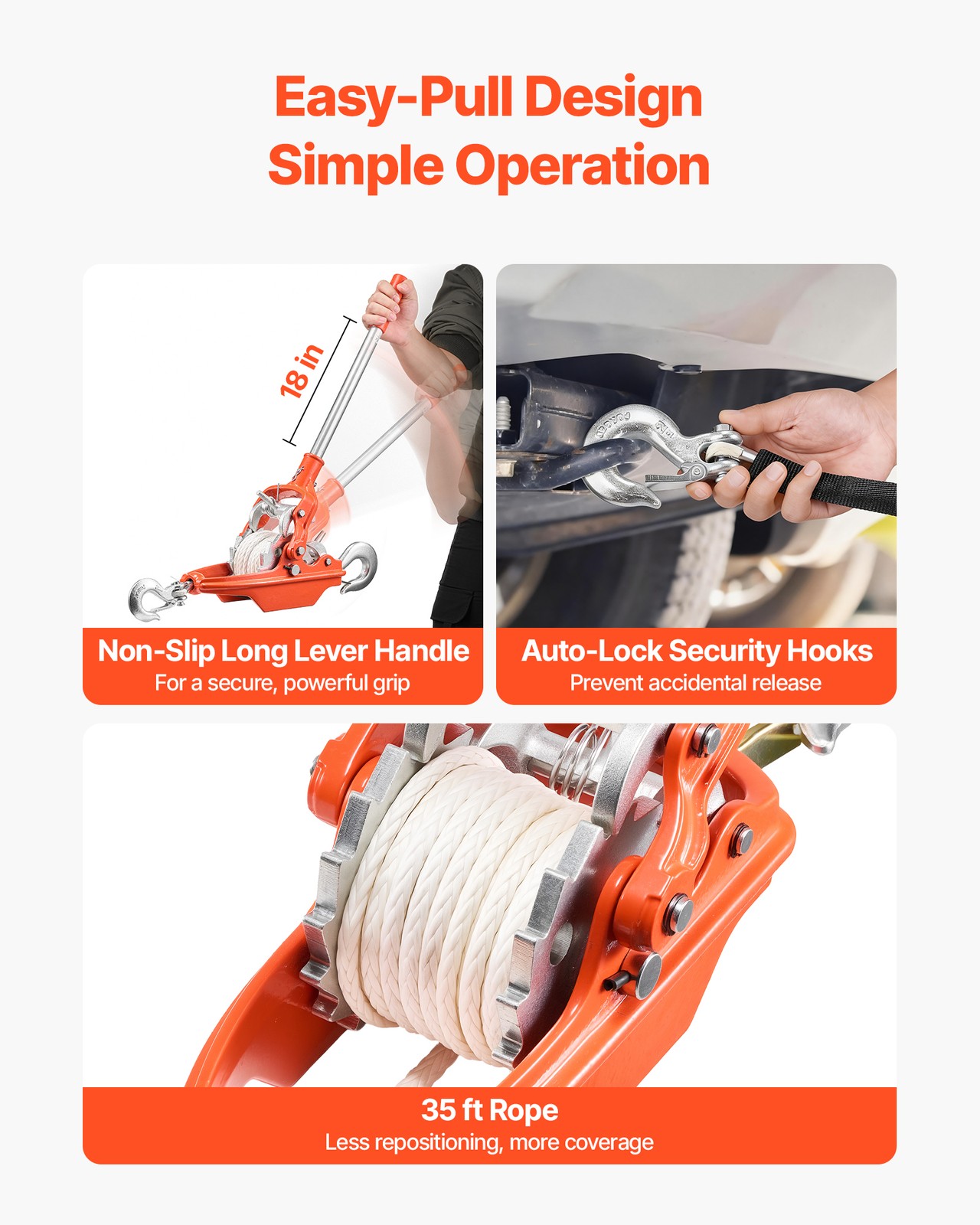 Easy-Pull Design
Simple Operation

18 in

Non-Slip Long Lever Handle
For a secure, powerful grip

Auto-Lock Security Hooks
Prevent accidental release

35 ft Rope
Less repositioning, more coverage