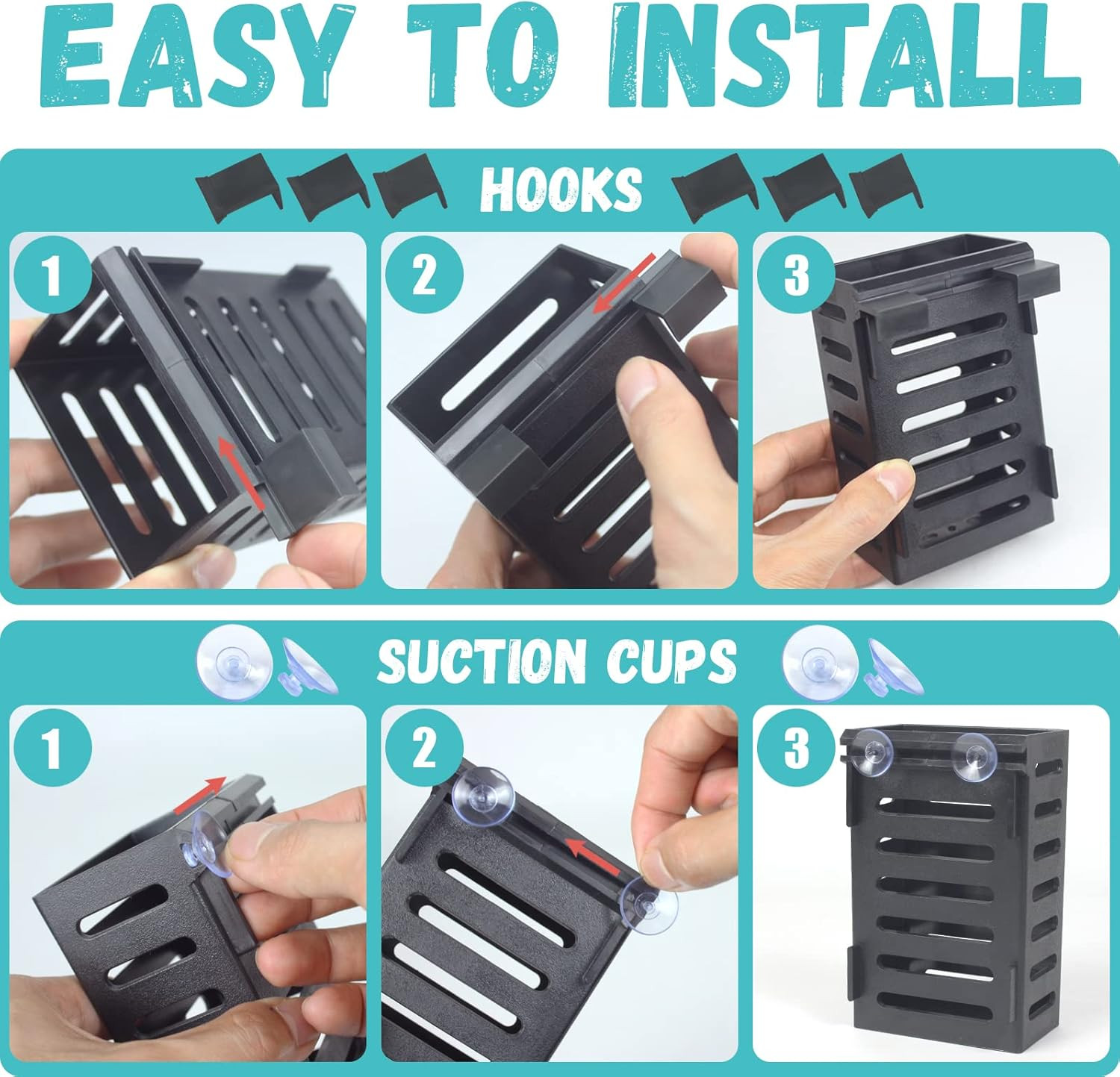 EASY TO INSTALL

HOOKS

1

2

3

SUCTION CUPS

1

2

3