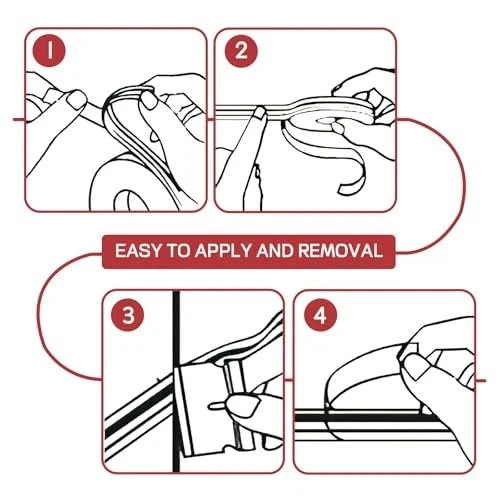 1

2

EASY TO APPLY AND REMOVAL

3

4