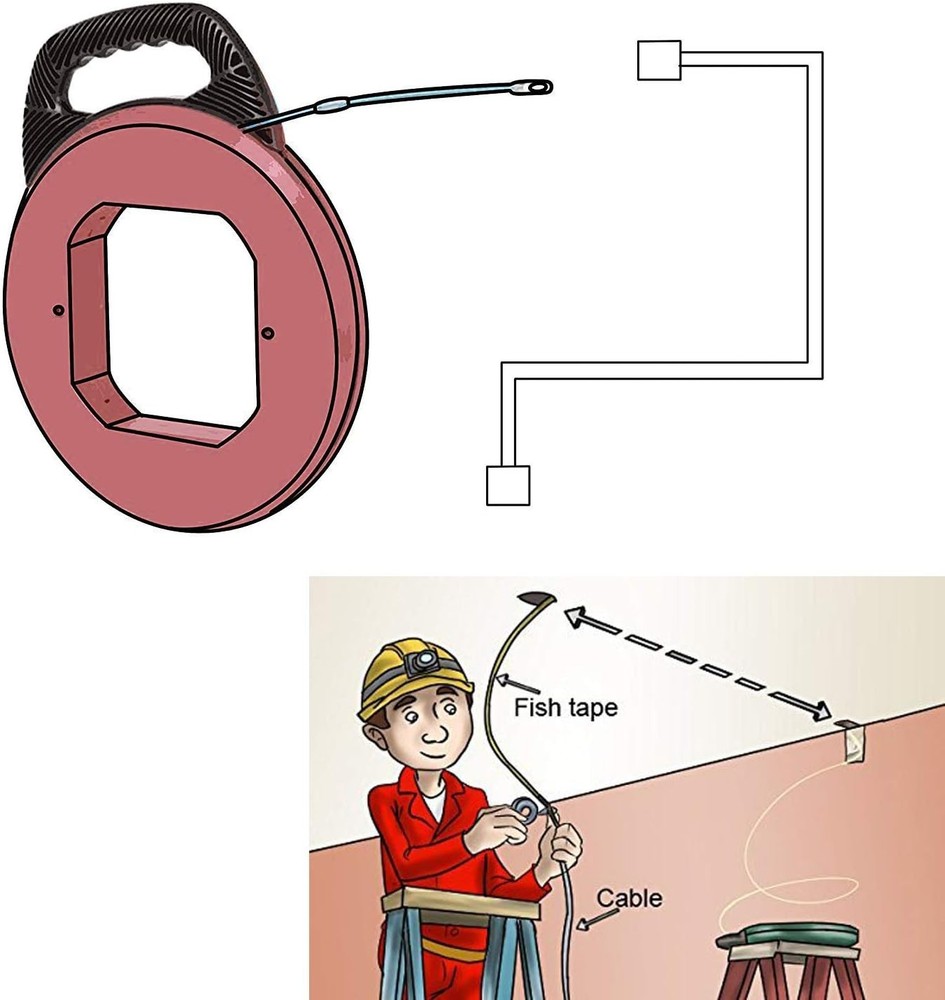 Fish tape

Cable