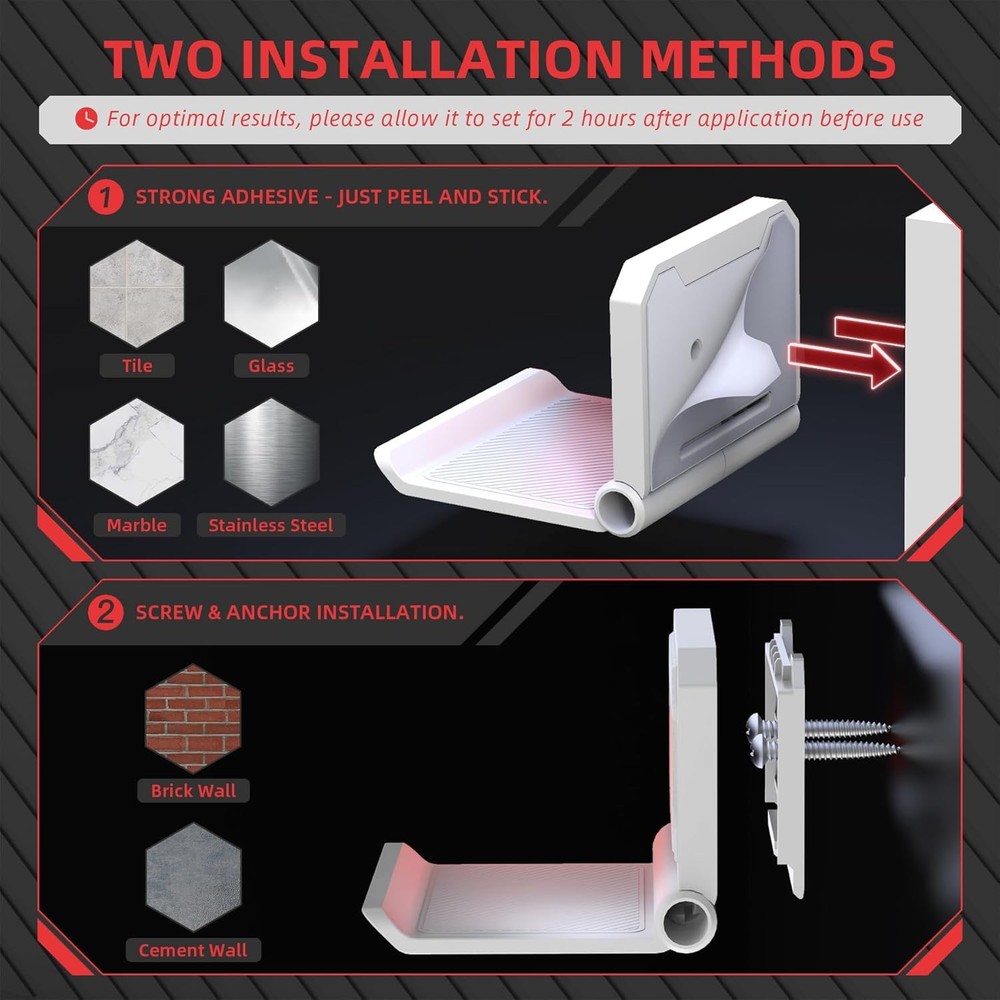 TWO INSTALLATION METHODS

For optimal results, please allow it to set for 2 hours after application before use

1 STRONG ADHESIVE - JUST PEEL AND STICK.

Tile

Glass

Marble

Stainless Steel

2 SCREW & ANCHOR INSTALLATION.

Brick Wall

Cement Wall