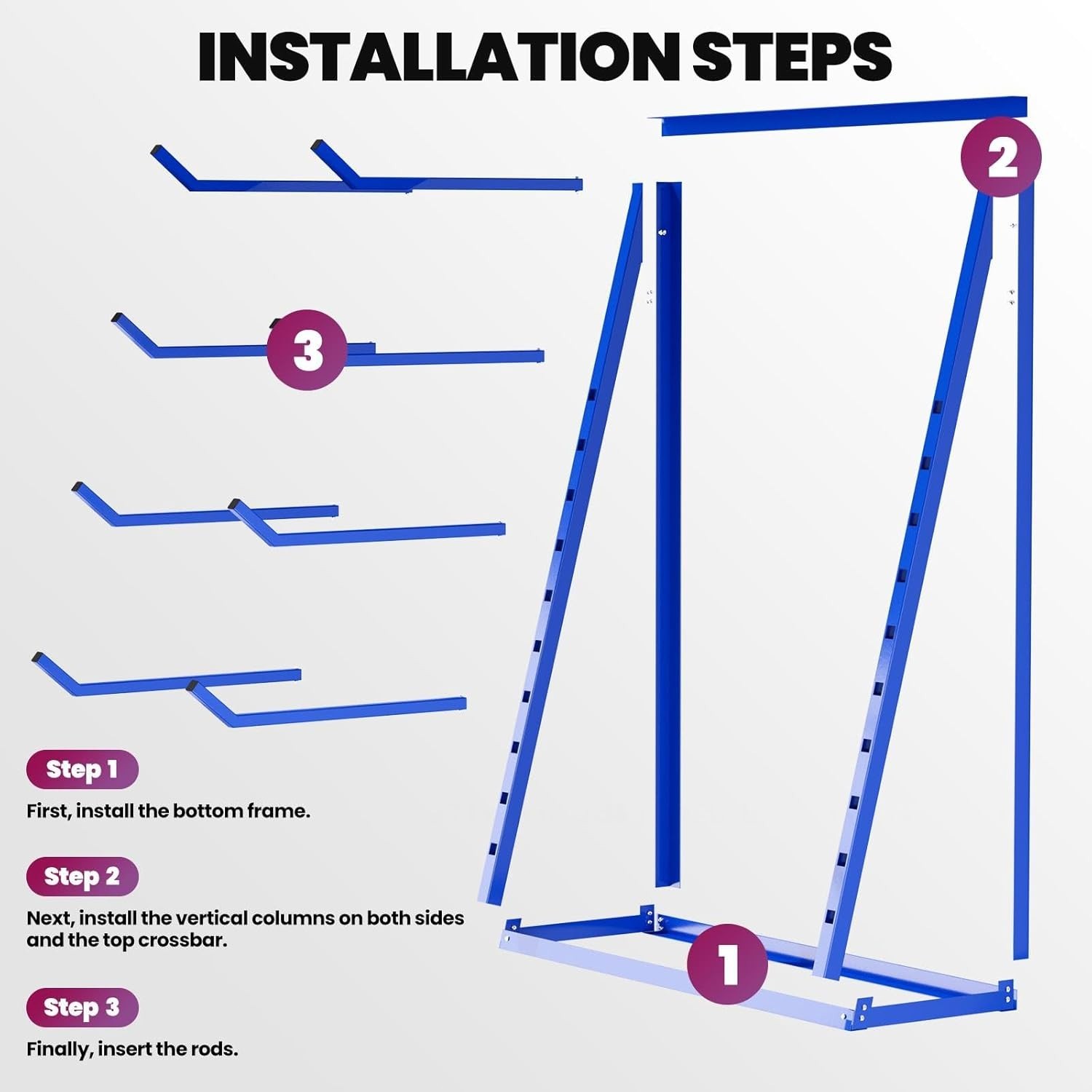 INSTALLATION STEPS

2

3

1

Step 1
First, install the bottom frame.

Step 2
Next, install the vertical columns on both sides and the top crossbar.

Step 3
Finally, insert the rods.