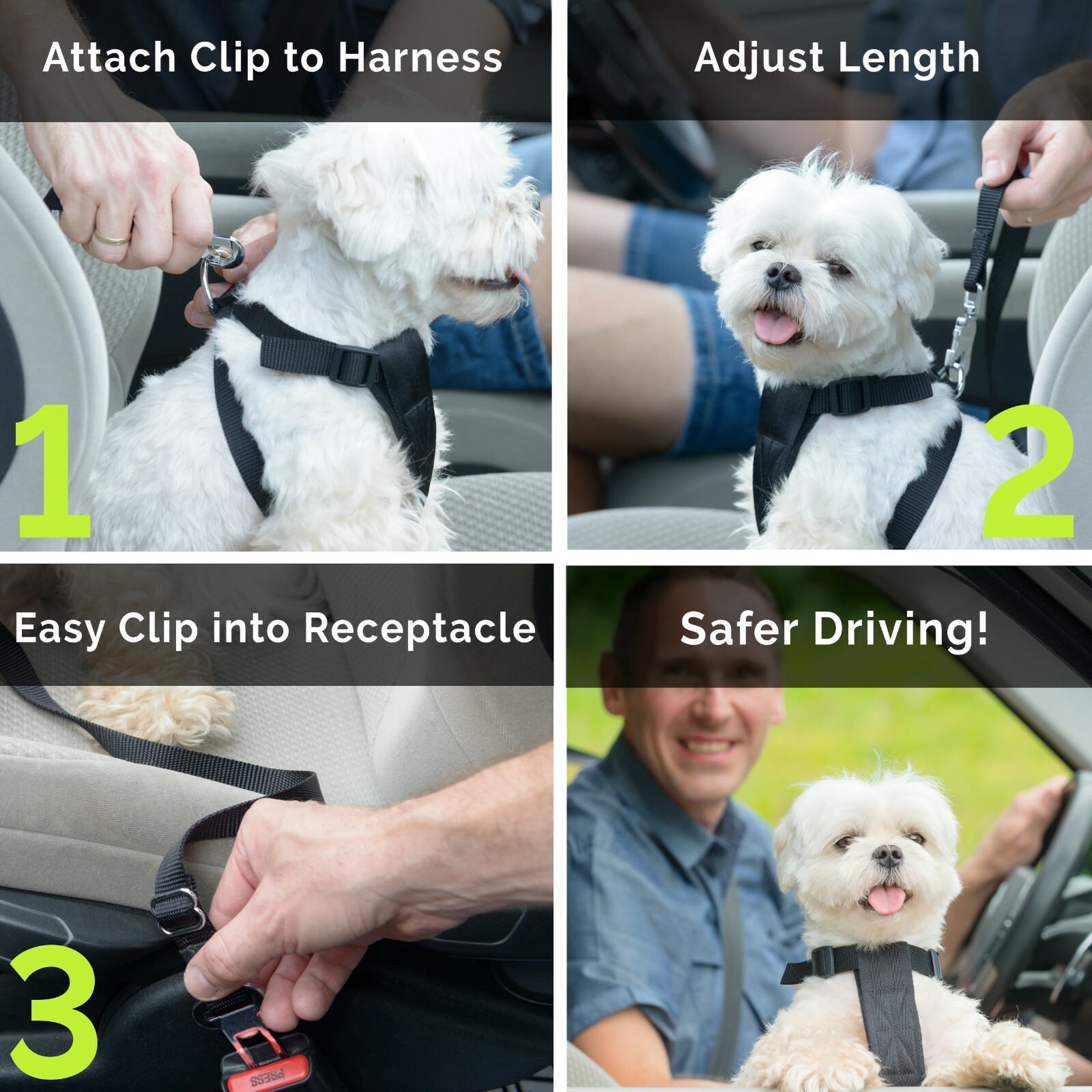 Attach Clip to Harness

1

Adjust Length

2

Easy Clip into Receptacle

3

PRESS

Safer Driving!