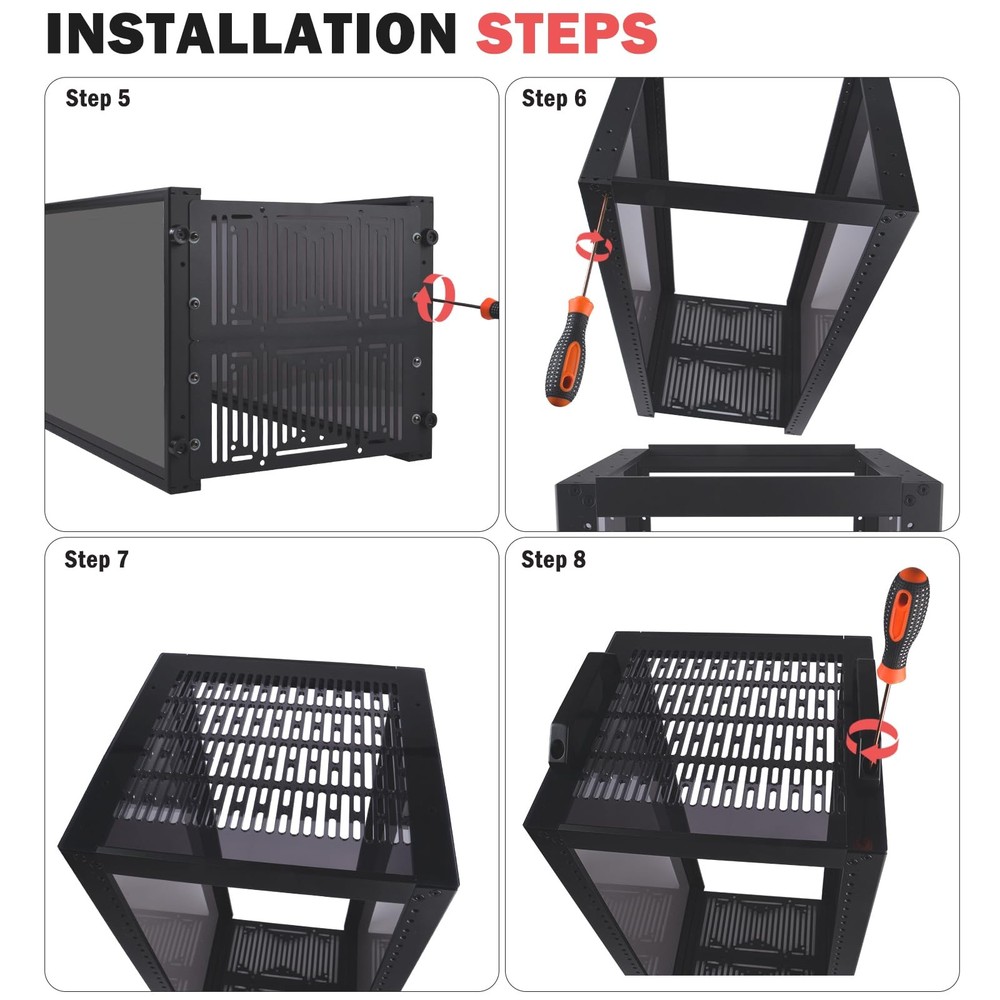 INSTALLATION STEPS

Step 5

Step 6

Step 7

Step 8