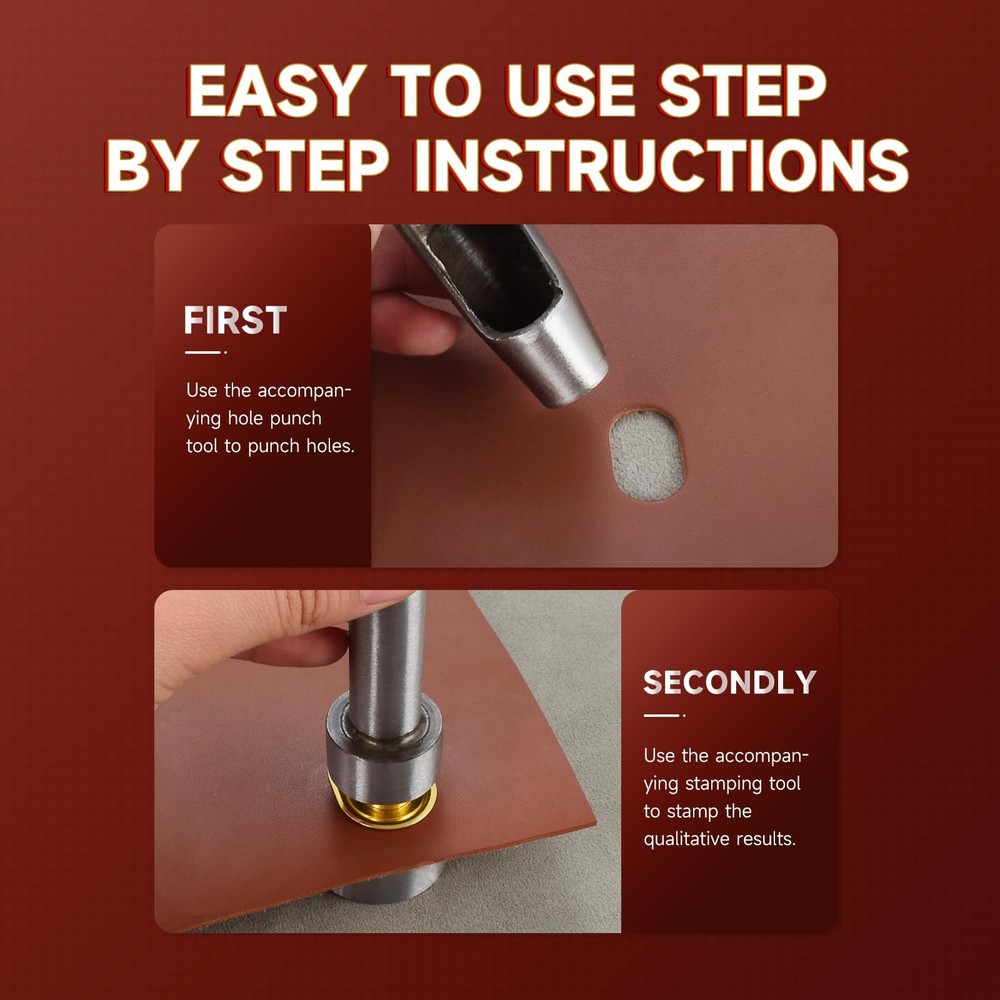 EASY TO USE STEP BY STEP INSTRUCTIONS

FIRST

Use the accompanying hole punch tool to punch holes.

SECONDLY

Use the accompanying stamping tool to stamp the qualitative results.