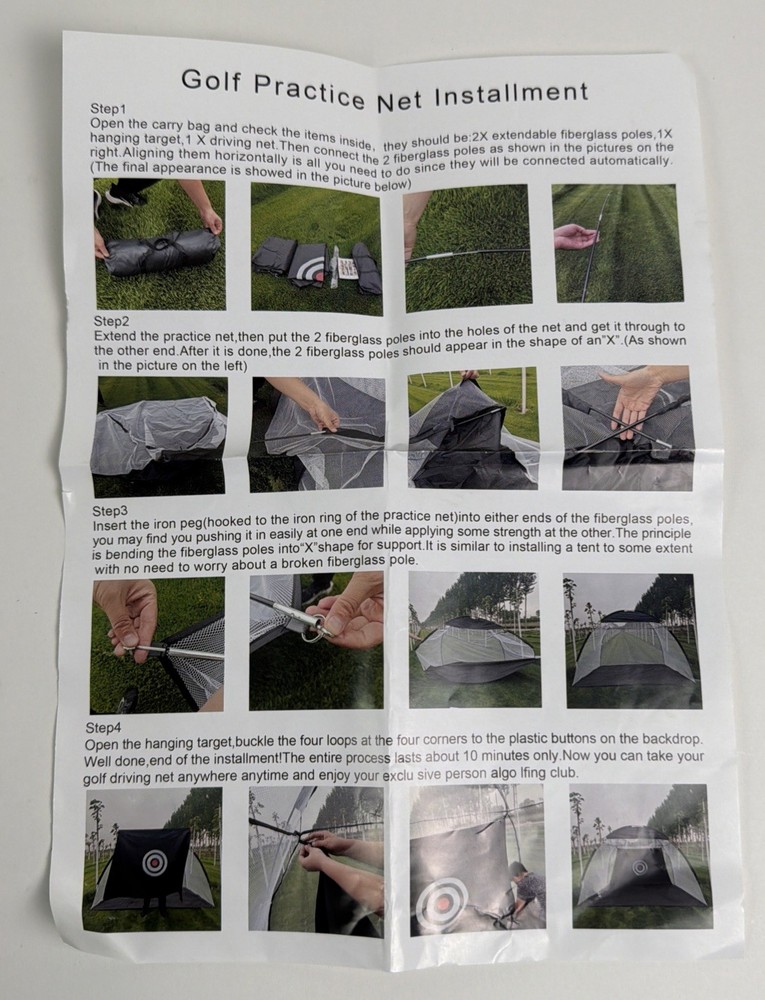 Golf Practice Net Installment

Step1
Open the carry bag and check the items inside, they should be:2X extendable fiberglass poles,1X hanging target,1 X driving net.Then connect the 2 fiberglass poles as shown in the pictures on the right.Aligning them horizontally is all you need to do since they will be connected automatically. (The final appearance is showed in the picture below)

Step2
Extend the practice net,then put the 2 fiberglass poles into the holes of the net and get it through to the other end.After it is done,the 2 fiberglass poles should appear in the shape of an"X".(As shown in the picture on the left)

Step3
Insert the iron peg(hooked to the iron ring of the practice net)into either ends of the fiberglass poles, you may find you pushing it in easily at one end while applying some strength at the other.The principle is bending the fiberglass poles into"X"shape for support.It is similar to installing a tent to some extent with no need to worry about a broken fiberglass pole.

Step4
Open the hanging target,buckle the four loops at the four corners to the plastic buttons on the backdrop. Well done,end of the installment!The entire process lasts about 10 minutes only.Now you can take your golf driving net anywhere anytime and enjoy your exclu sive person algo lfing club.