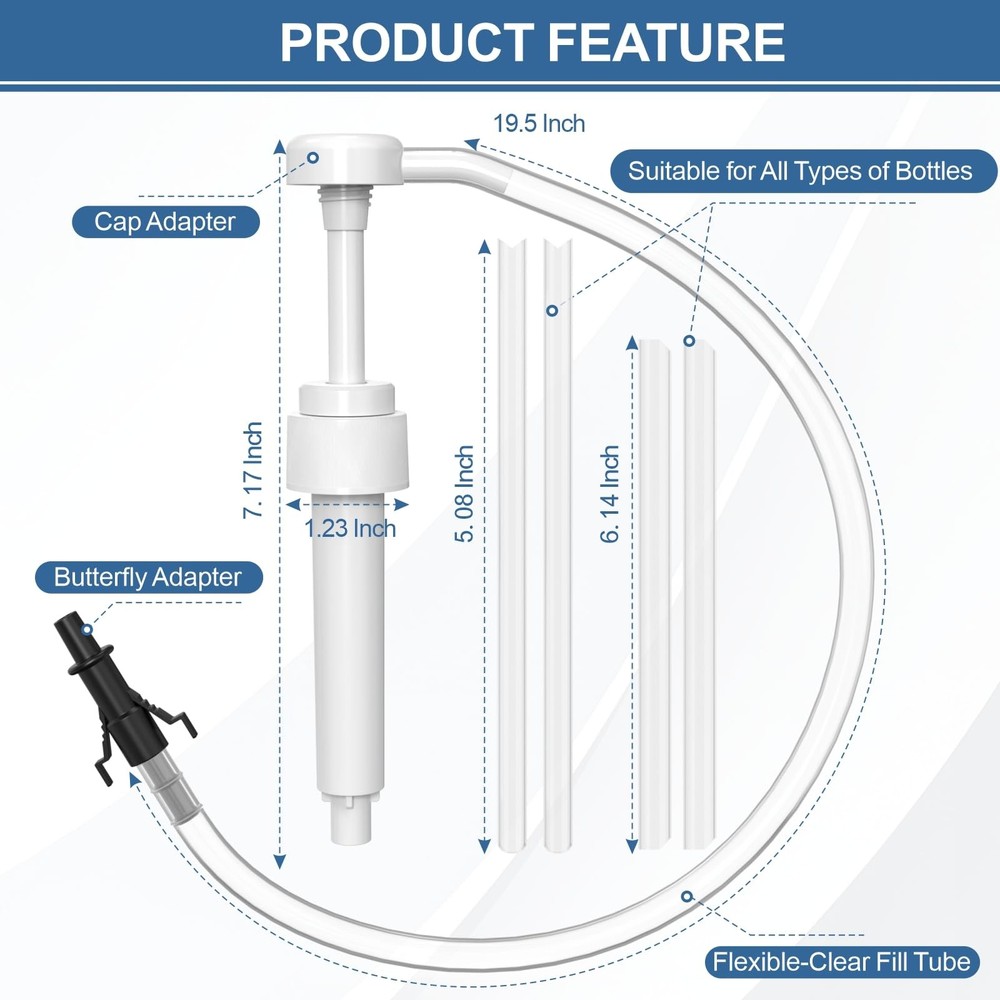 PRODUCT FEATURE

19.5 Inch

Suitable for All Types of Bottles

Cap Adapter

7. 17 Inch

1.23 Inch

5. 08 Inch

6. 14 Inch

Butterfly Adapter

Flexible-Clear Fill Tube