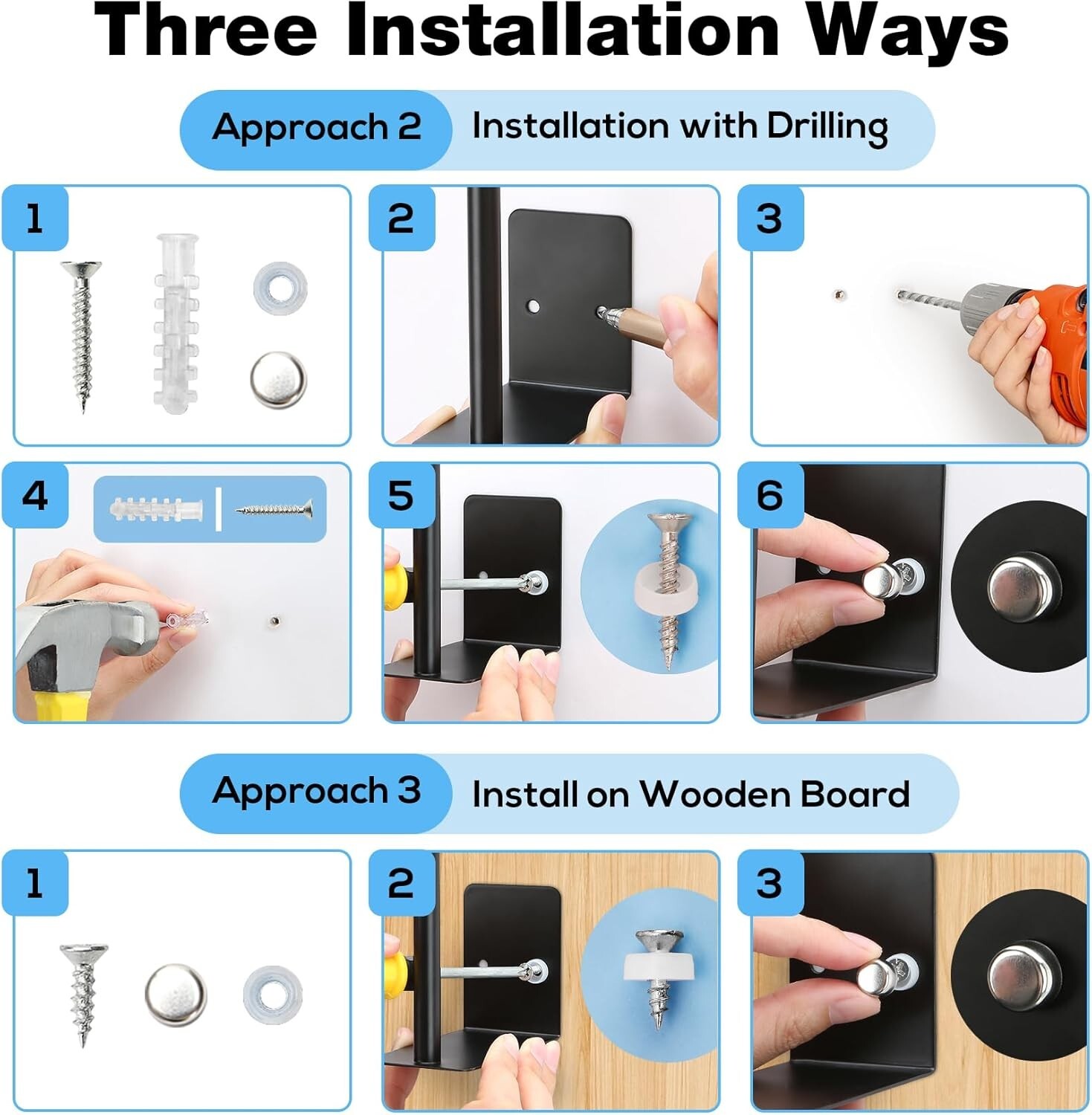 Three Installation Ways

Approach 2 Installation with Drilling

1

2

3

4

5

6

Approach 3 Install on Wooden Board

1

2

3