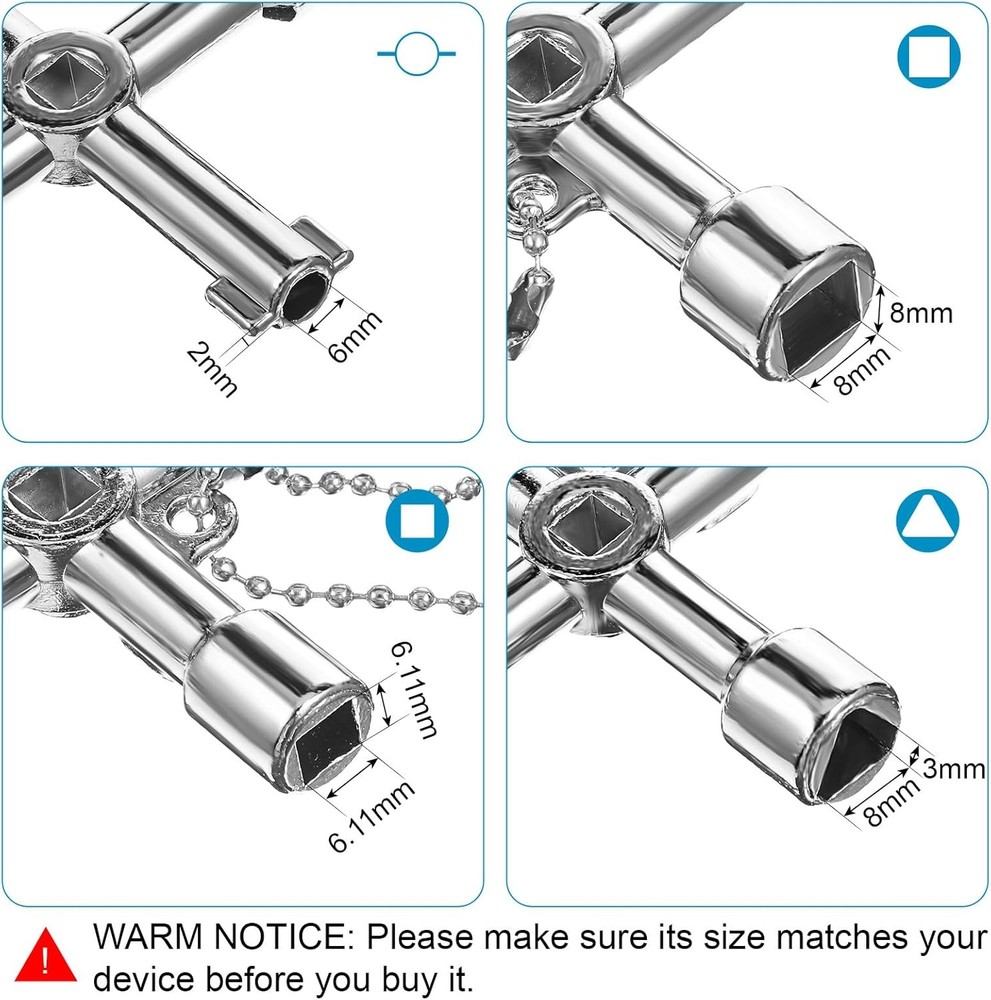 2mm
6mm

8mm
8mm

6.11mm
6.11mm

3mm
8mm

WARM NOTICE: Please make sure its size matches your device before you buy it.